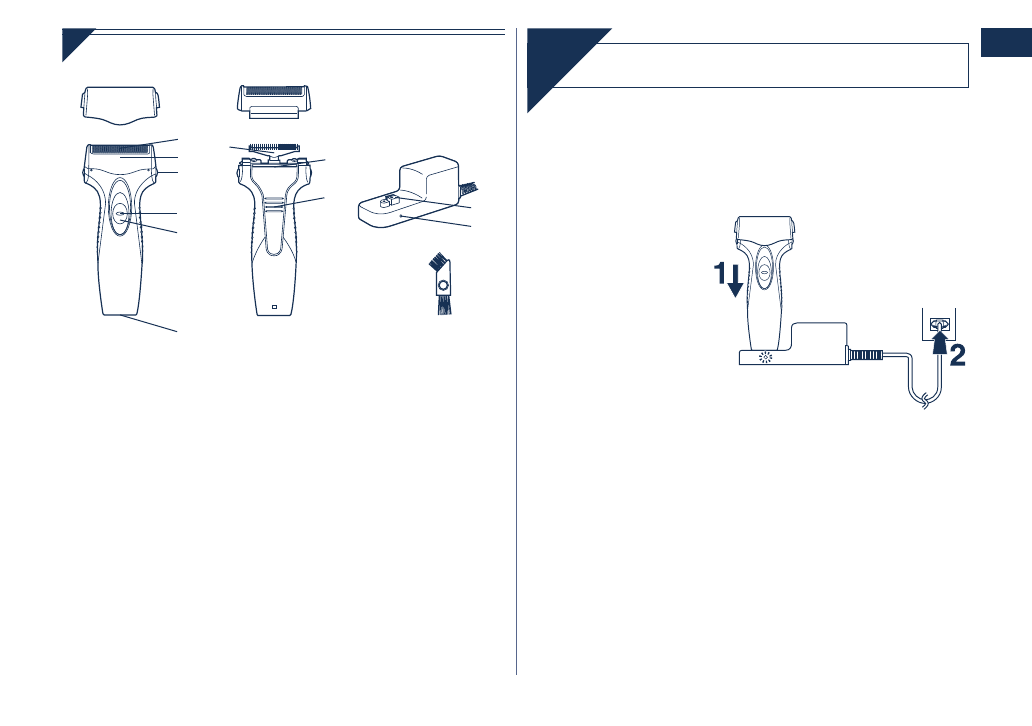 1

2