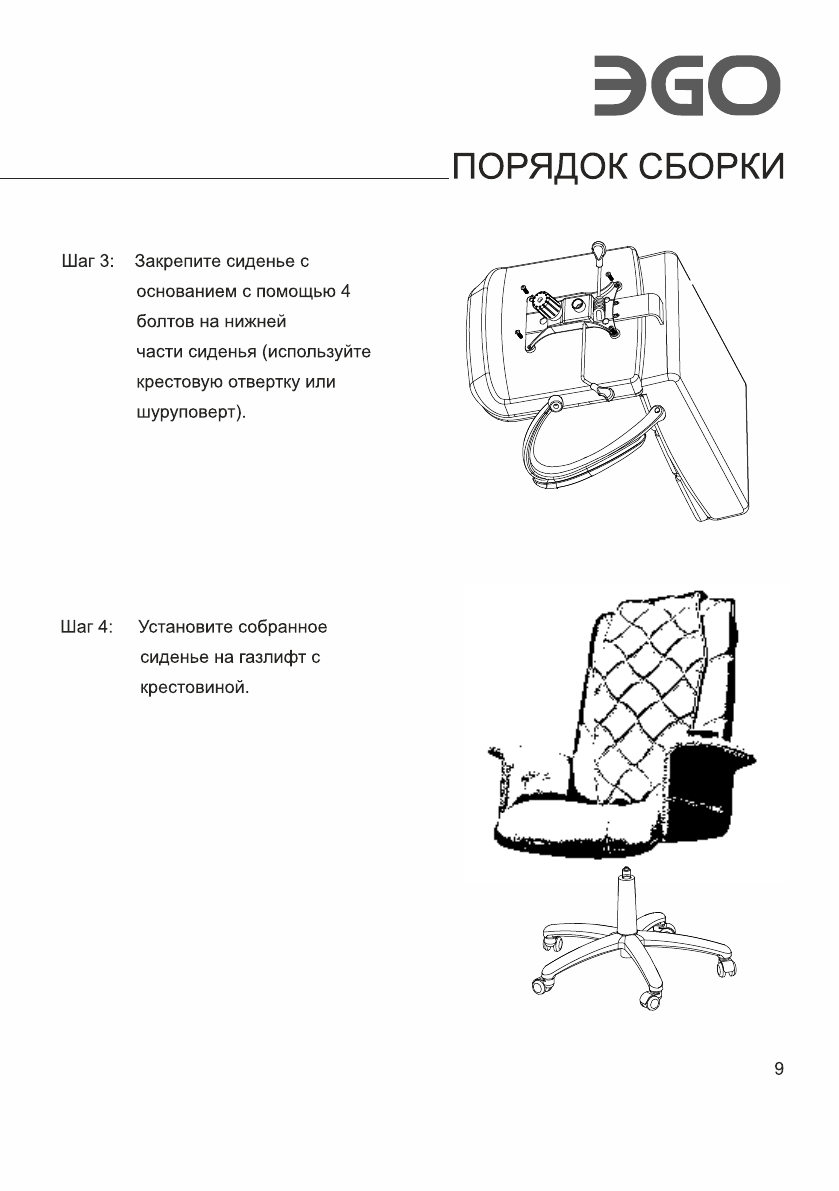 ЭGO

ПОРЯДОК СБОРКИ

Шаг 3: Закрепите сиденье с основанием с помощью 4 болтов на нижней части сиденья (используйте крестовую отвертку или шуруповерт).

Шаг 4: Установите собранное сиденье на газлифт с крестовиной.

9