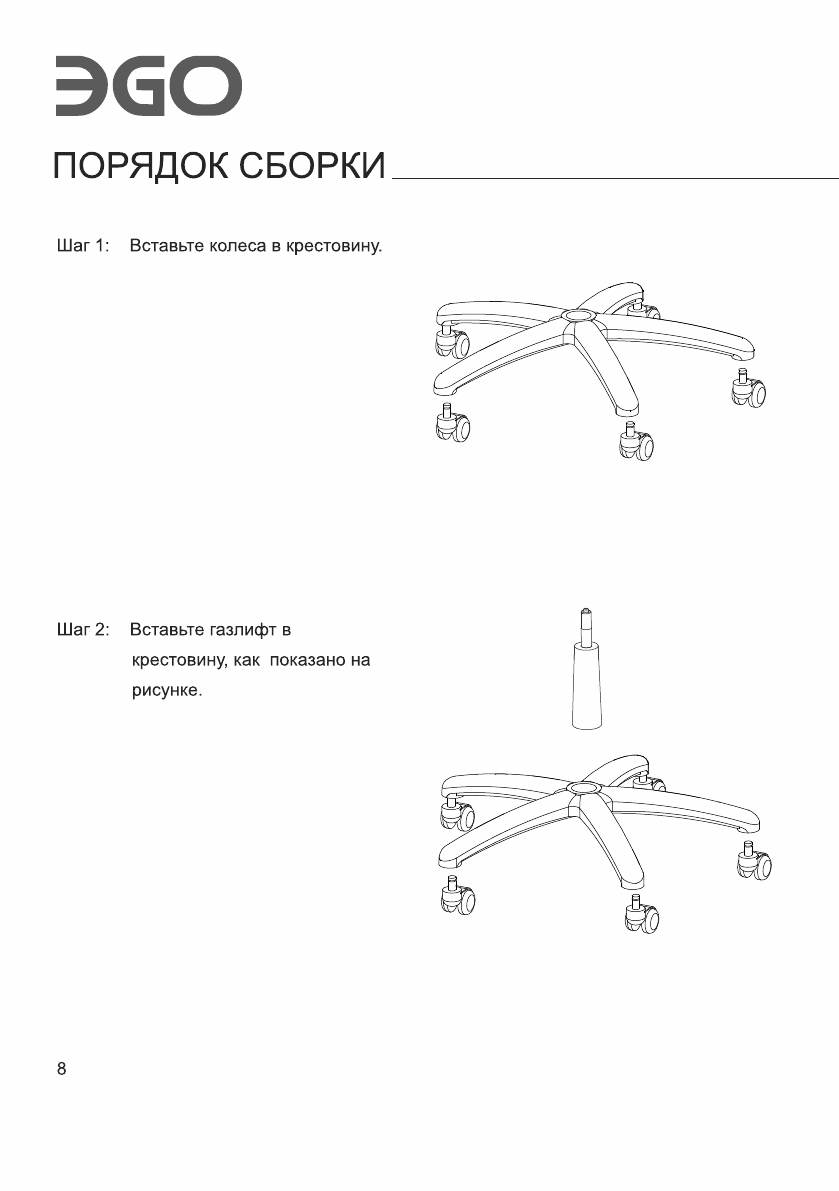 ЭGO

ПОРЯДОК СБОРКИ

Шаг 1: Вставьте колеса в крестовину.

Шаг 2: Вставьте газлифт в крестовину, как показано на рисунке.

8