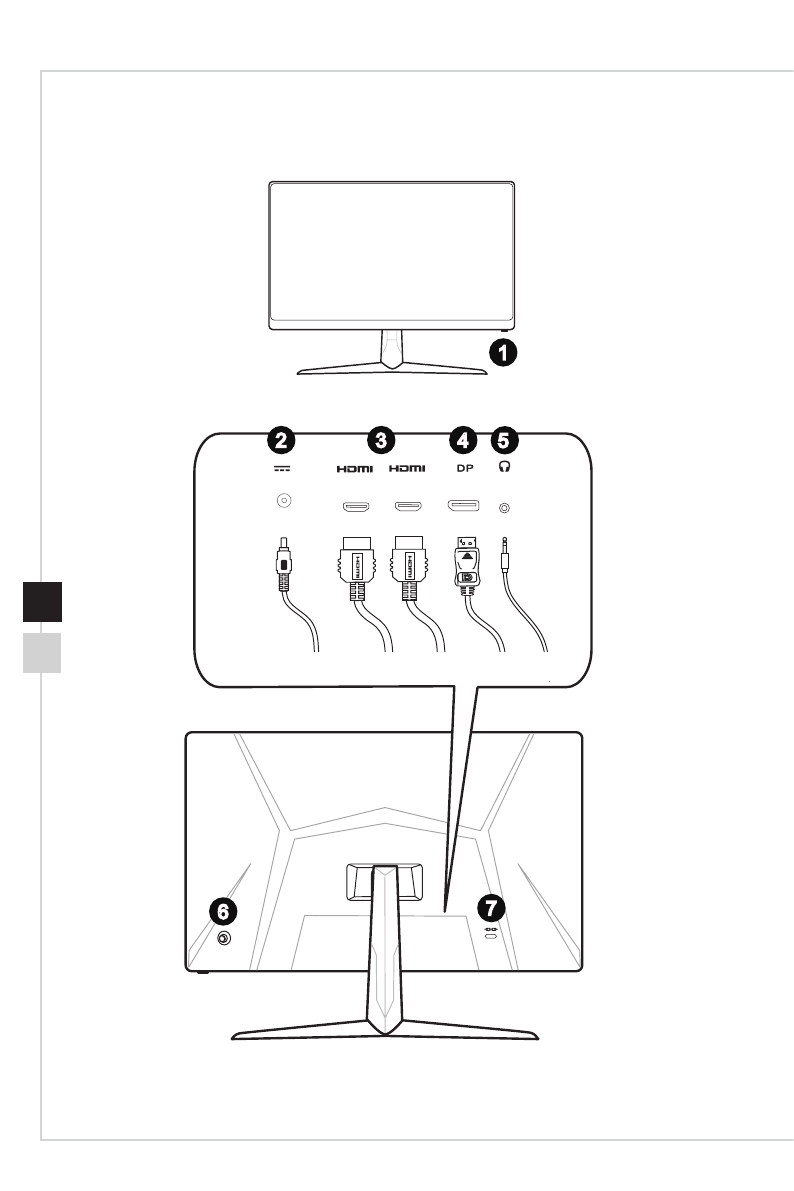 1

2 3 4 5

HDMI HDMI DP

6 7