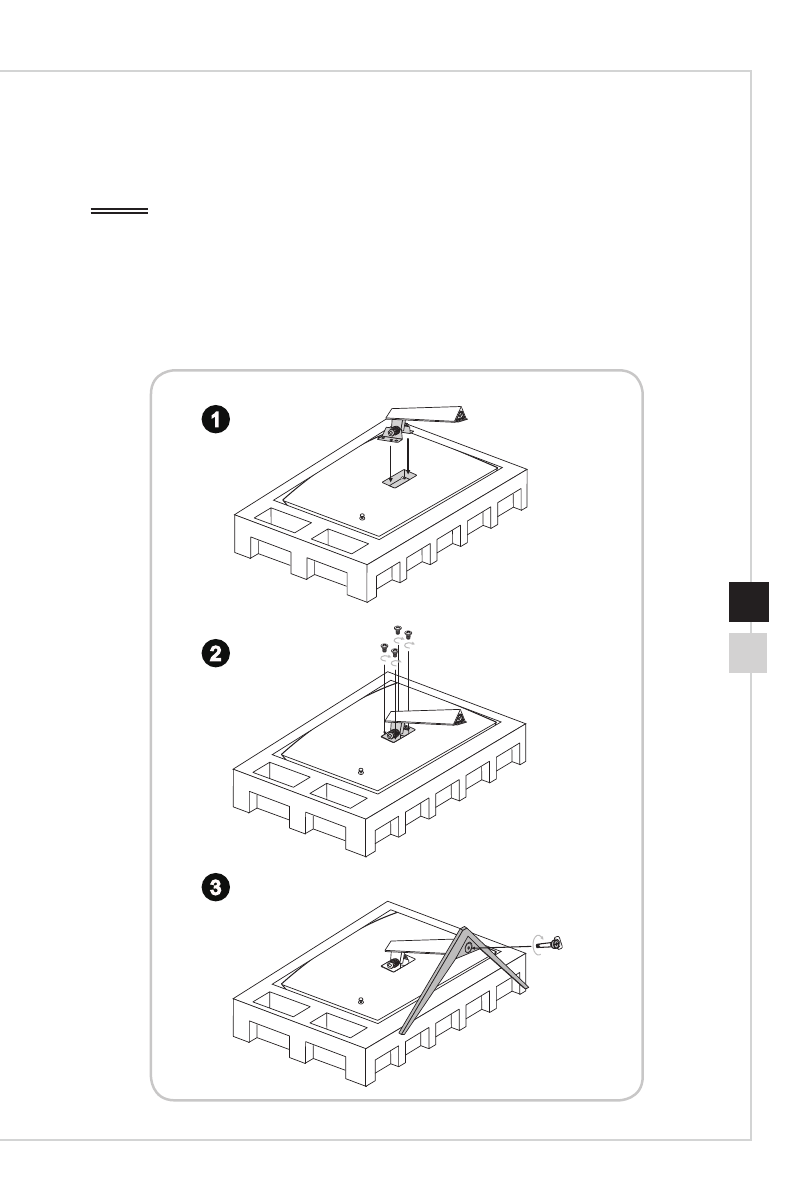 1

2

3