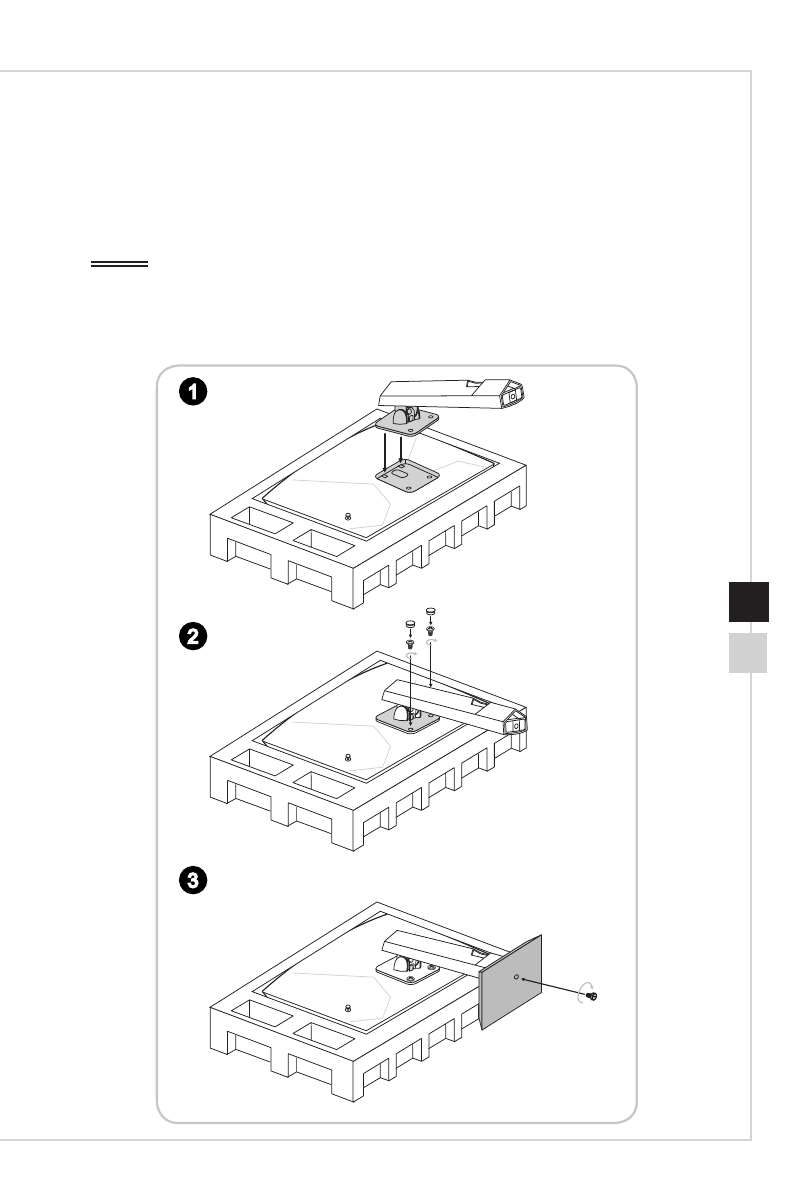 1

2

3