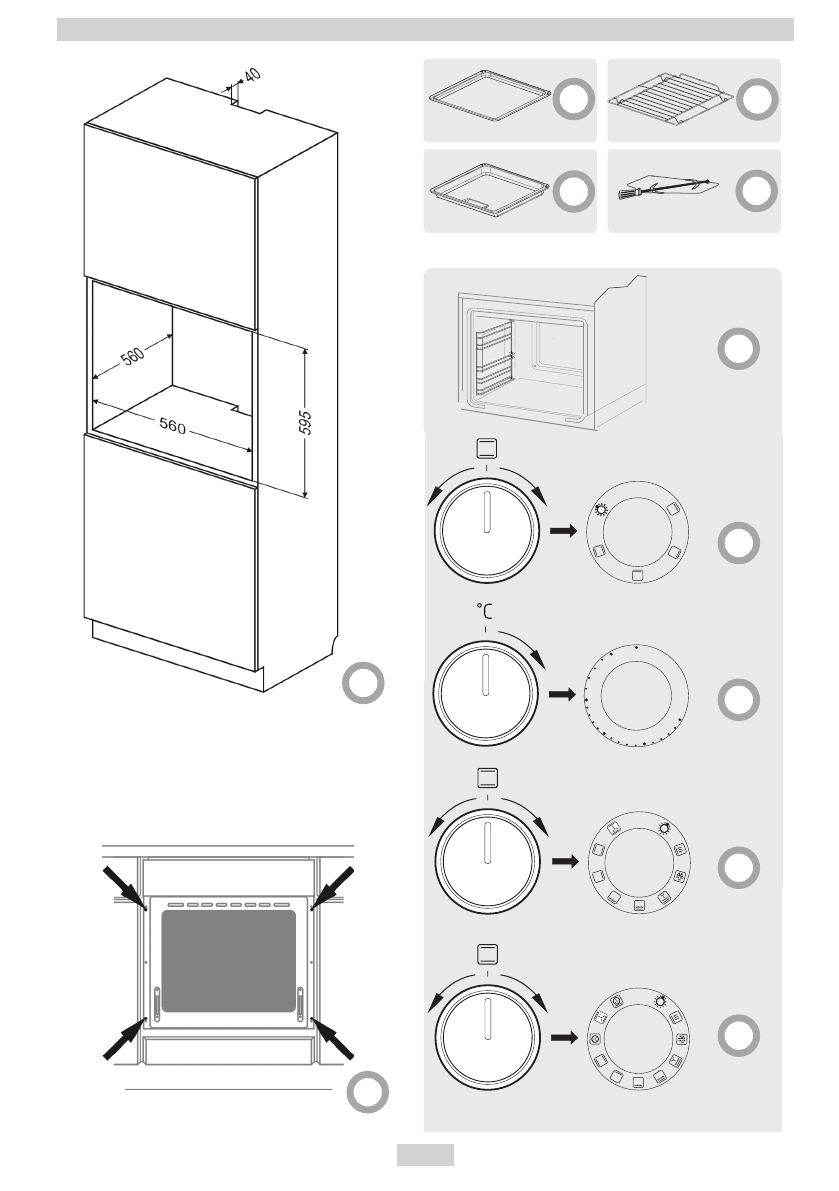 40

560

560

595

°C