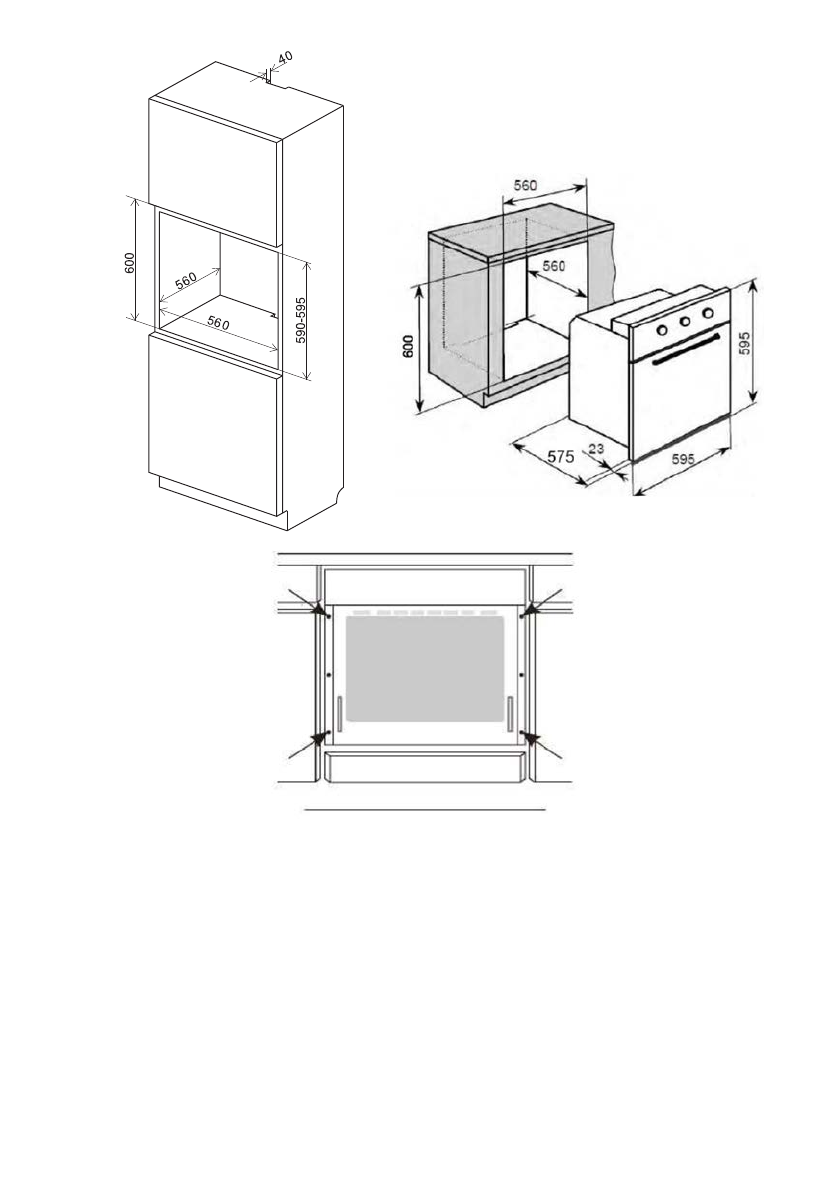 40
600
560
560
590-595
560
560
600
595
575
23
595