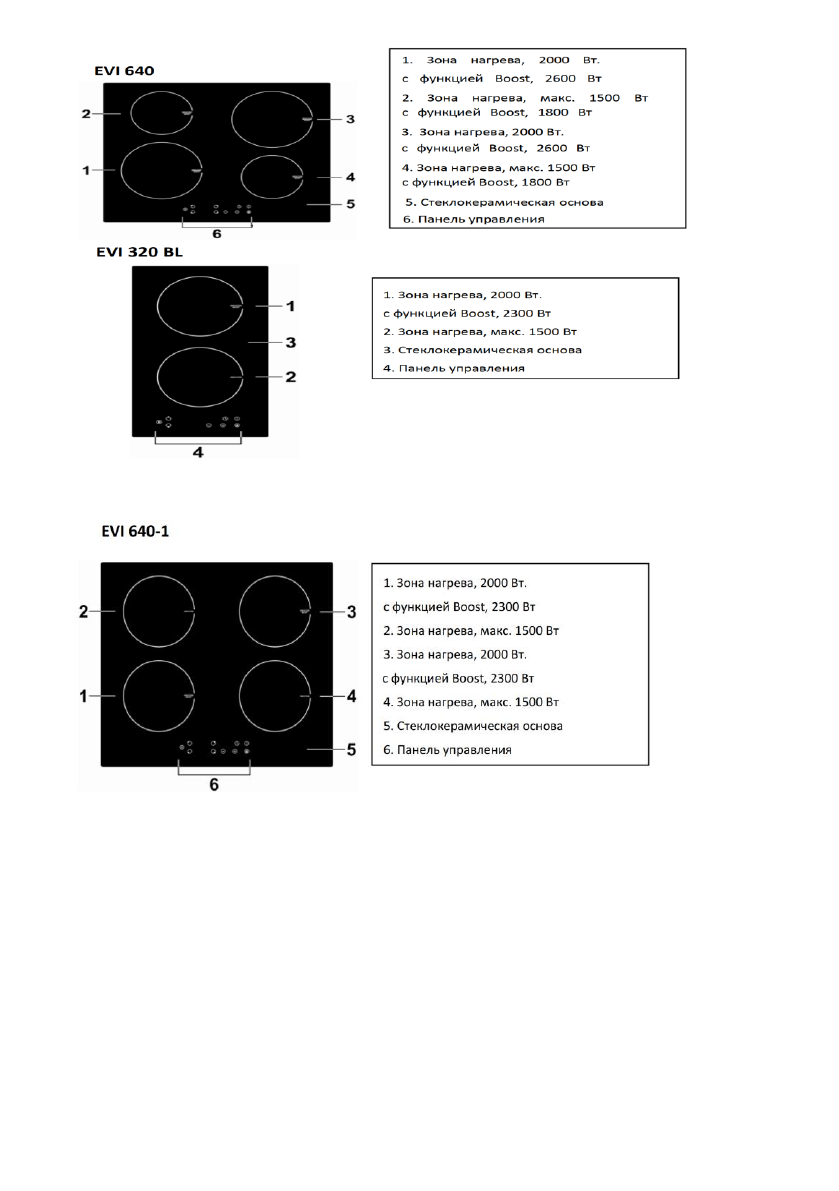 EVI 640

2
3
1
4
5
6

1. Зона нагрева, 2000 Вт.
с функцией Boost, 2600 Вт
2. Зона нагрева, макс. 1500 Вт
с функцией Boost, 1800 Вт
3. Зона нагрева, 2000 Вт.
с функцией Boost, 2600 Вт
4. Зона нагрева, макс. 1500 Вт
с функцией Boost, 1800 Вт
5. Стеклокерамическая основа
6. Панель управления

EVI 320 BL

1
3
2
4

1. Зона нагрева, 2000 Вт.
с функцией Boost, 2300 Вт
2. Зона нагрева, макс. 1500 Вт
3. Стеклокерамическая основа
4. Панель управления

EVI 640-1

2
3
1
4
5
6

1. Зона нагрева, 2000 Вт.
с функцией Boost, 2300 Вт
2. Зона нагрева, макс. 1500 Вт
3. Зона нагрева, 2000 Вт.
с функцией Boost, 2300 Вт
4. Зона нагрева, макс. 1500 Вт
5. Стеклокерамическая основа
6. Панель управления