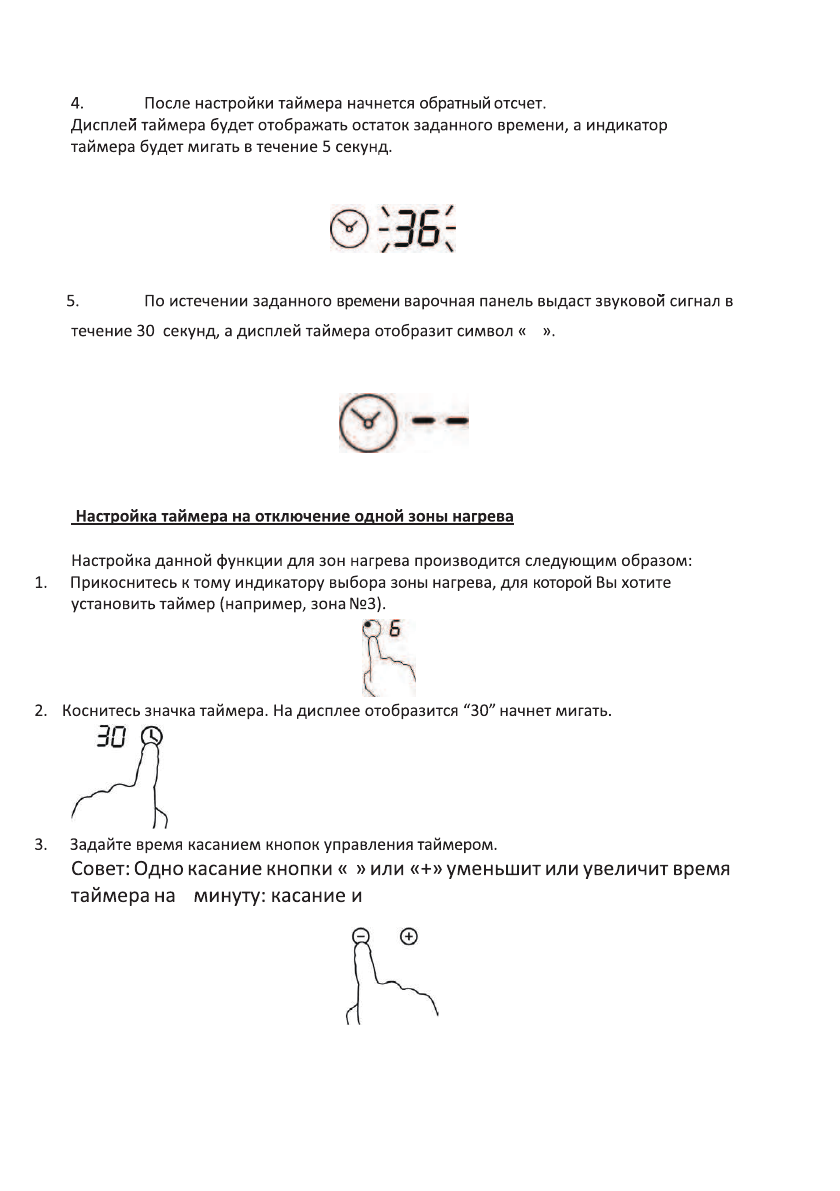 4. После настройки таймера начнется обратный отсчет. Дисплей таймера будет отображать остаток заданного времени, а индикатор таймера будет мигать в течение 5 секунд.

36

5. По истечении заданного времени варочная панель выдаст звуковой сигнал в течение 30 секунд, а дисплей таймера отобразит символ « ».

--

Настройка таймера на отключение одной зоны нагрева

Настройка данной функции для зон нагрева производится следующим образом:

1. Прикоснитесь к тому индикатору выбора зоны нагрева, для которой Вы хотите установить таймер (например, зона №3).

6

2. Коснитесь значка таймера. На дисплее отобразится “30” начнет мигать.

30

3. Задайте время касанием кнопок управления таймером.
Совет: Одно касание кнопки « » или «+» уменьшит или увеличит время таймера на минуту: касание и