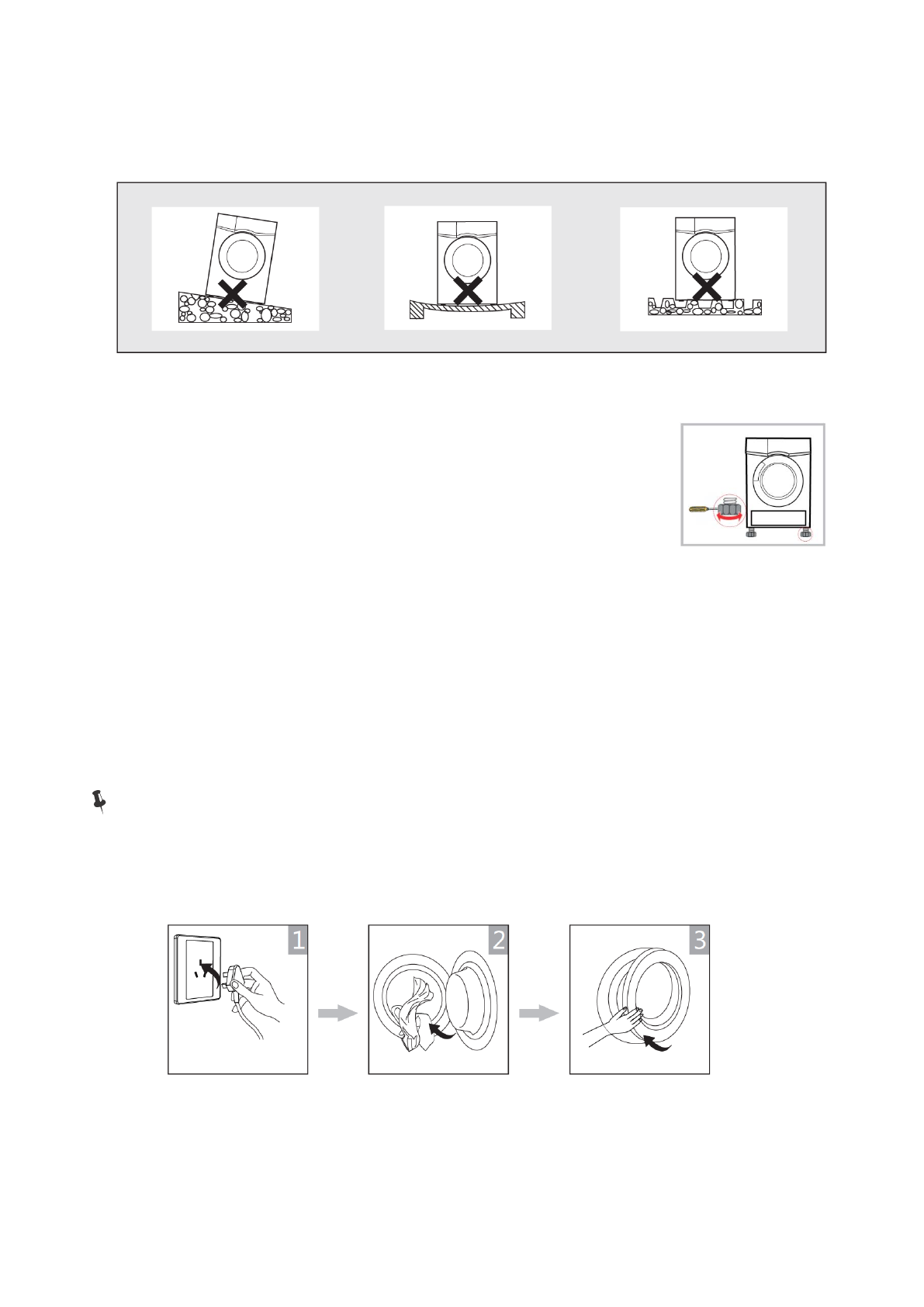 1

2

3