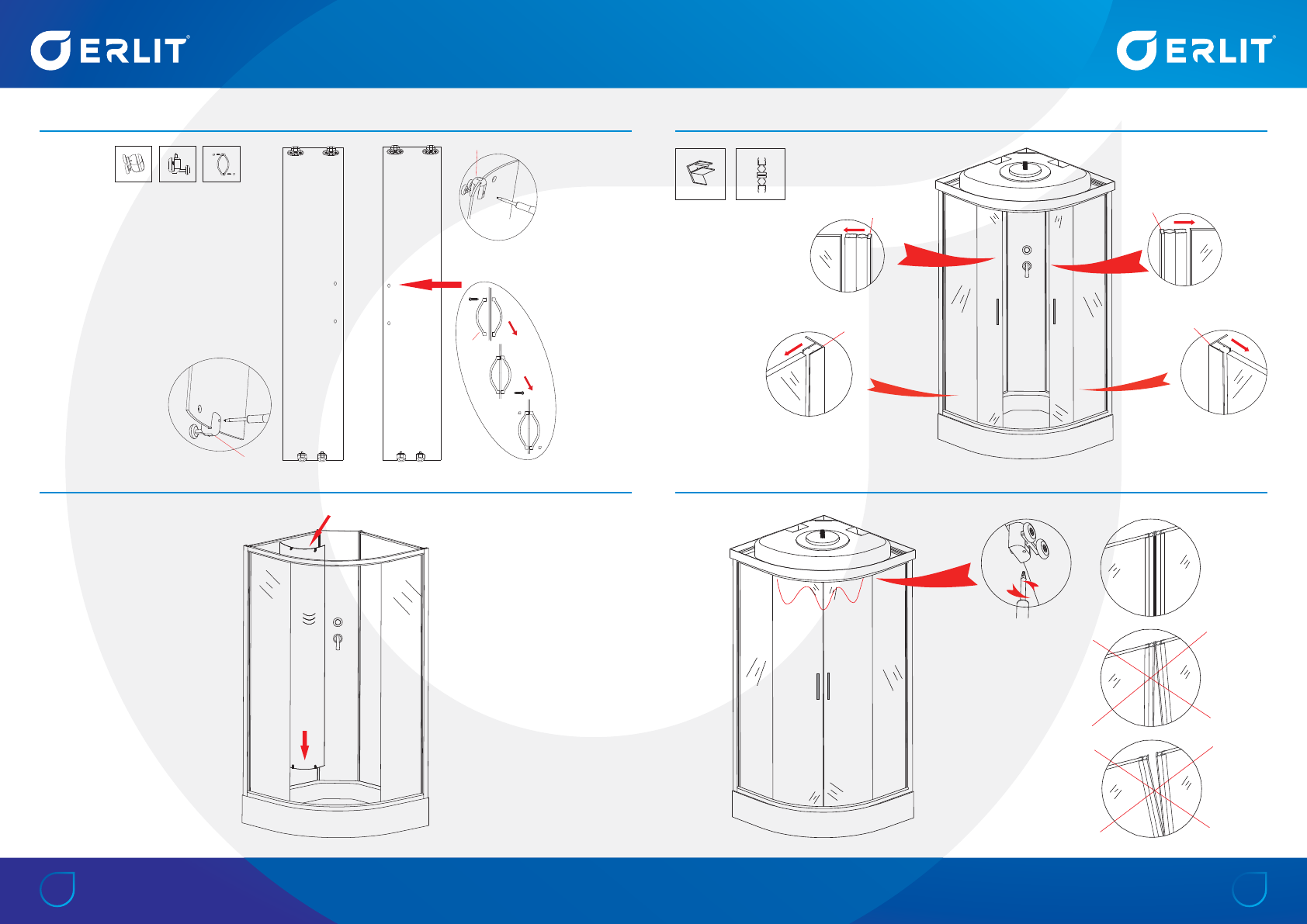 ERLIT®

ERLIT®