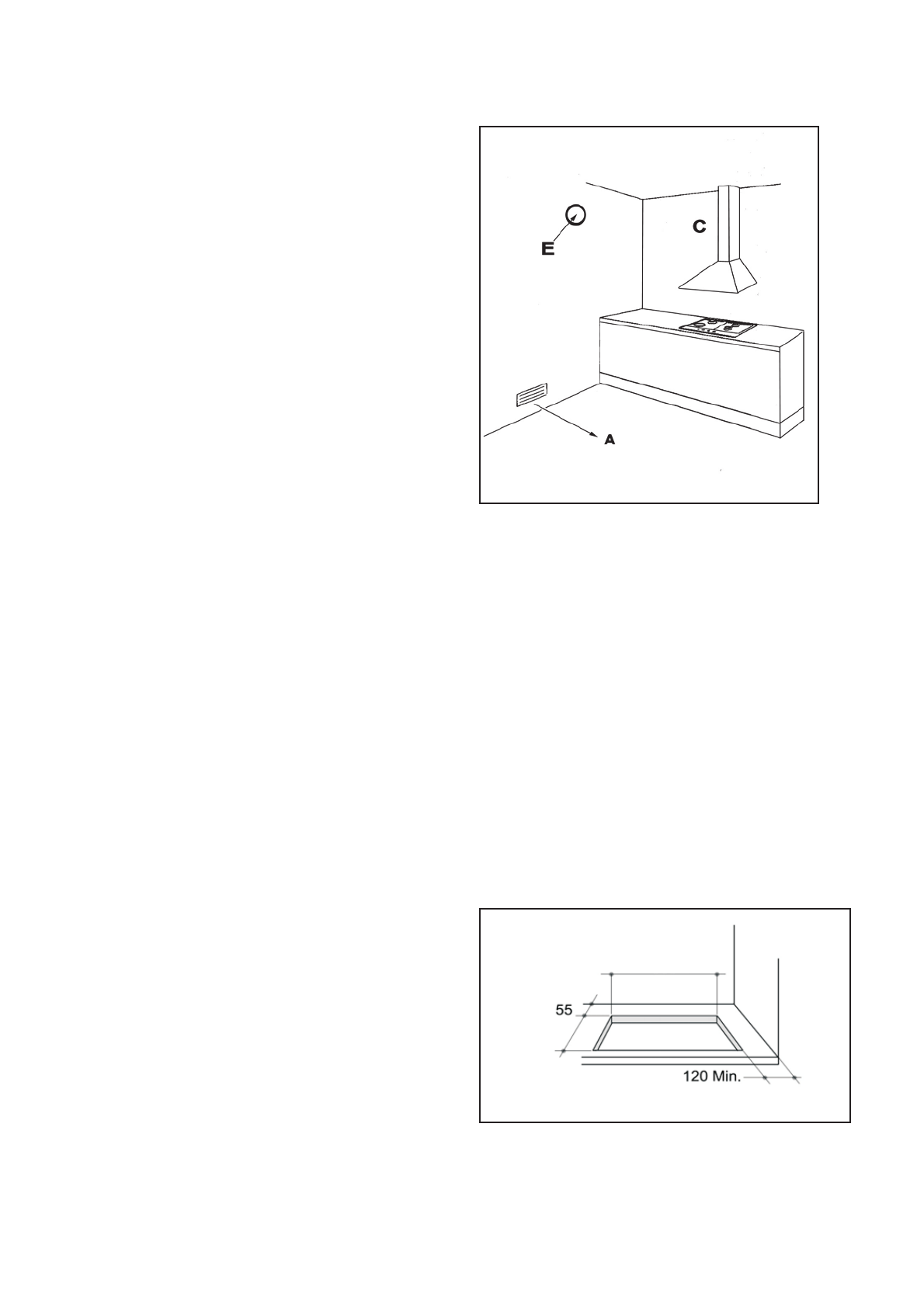 E
C
A

55
120 Min.