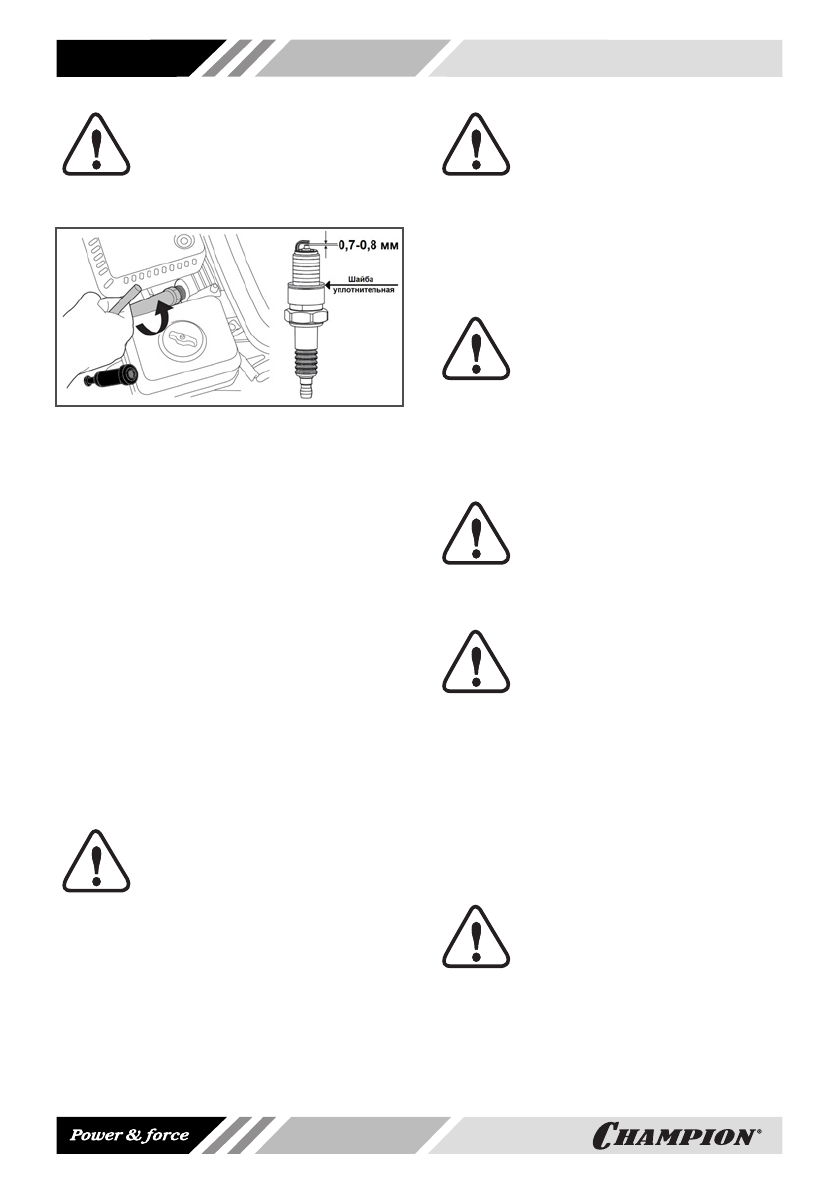 0,7-0,8 мм

Шайба уплотнительная

Power & force

CHAMPION®