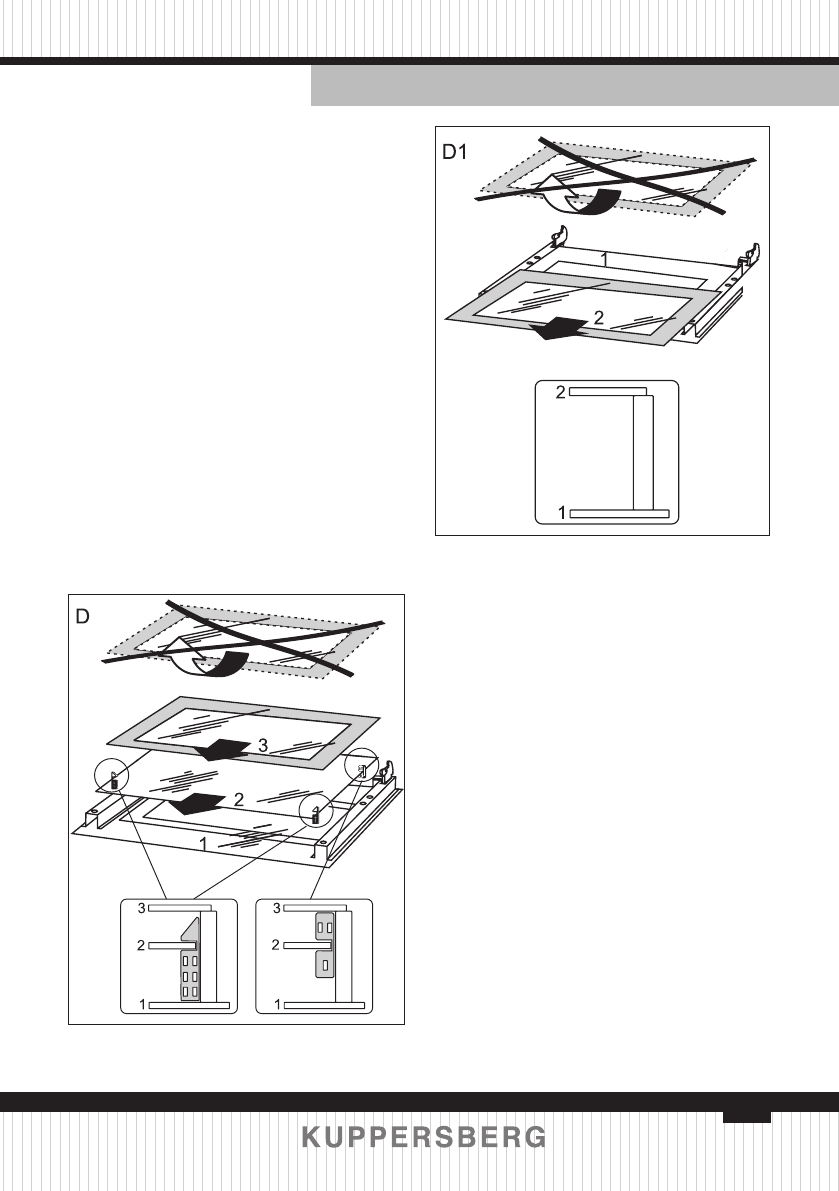 D1

1

2

2

1

D

3

2

1

3

2

1

3

2

1

KUPPERSBERG