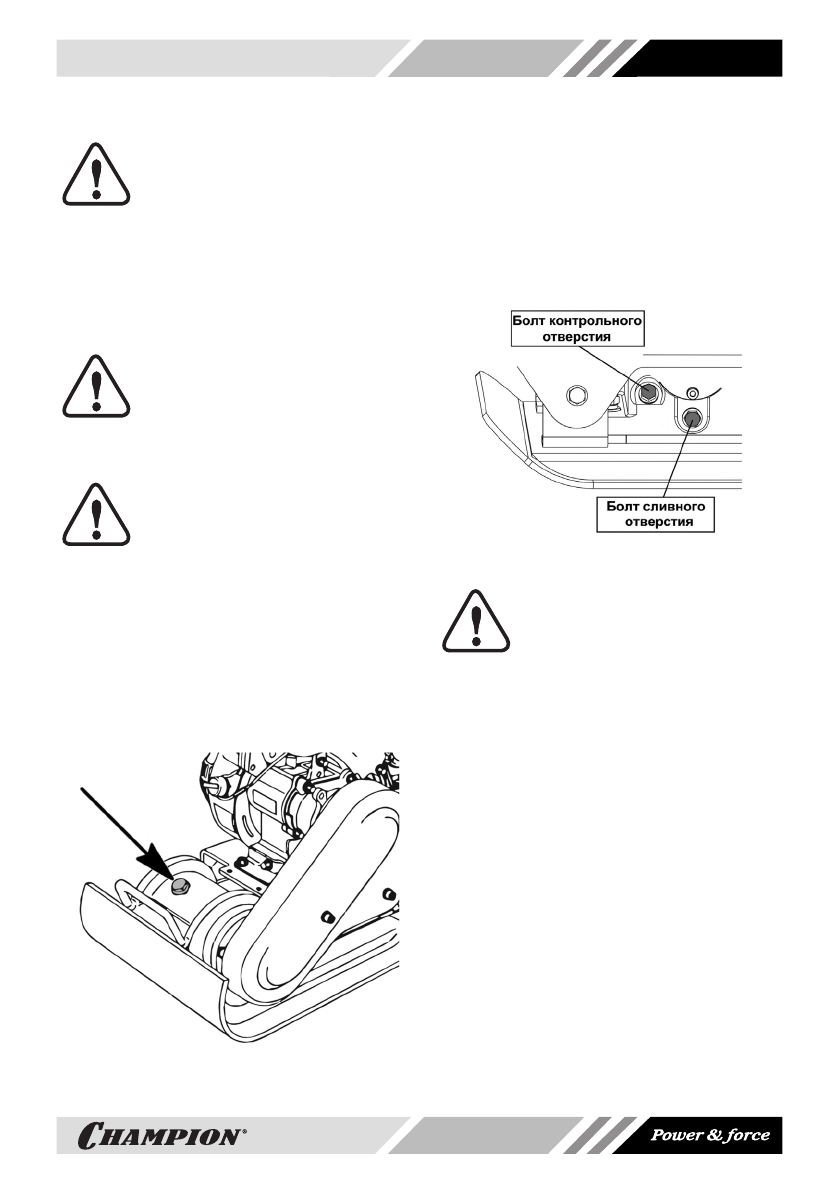 Болт контрольного отверстия

Болт сливного отверстия

CHAMPION®

Power & force