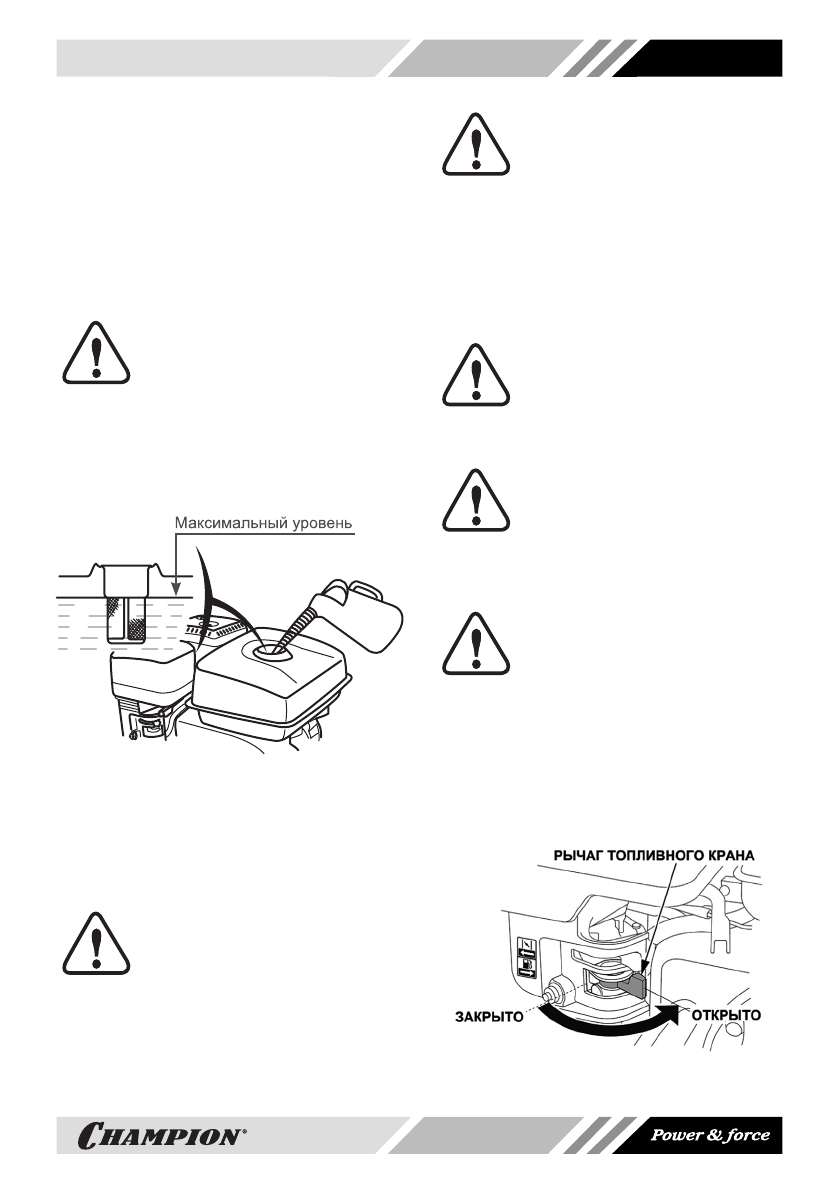 Максимальный уровень

РЫЧАГ ТОПЛИВНОГО КРАНА

ЗАКРЫТО

ОТКРЫТО

CHAMPION®

Power & force