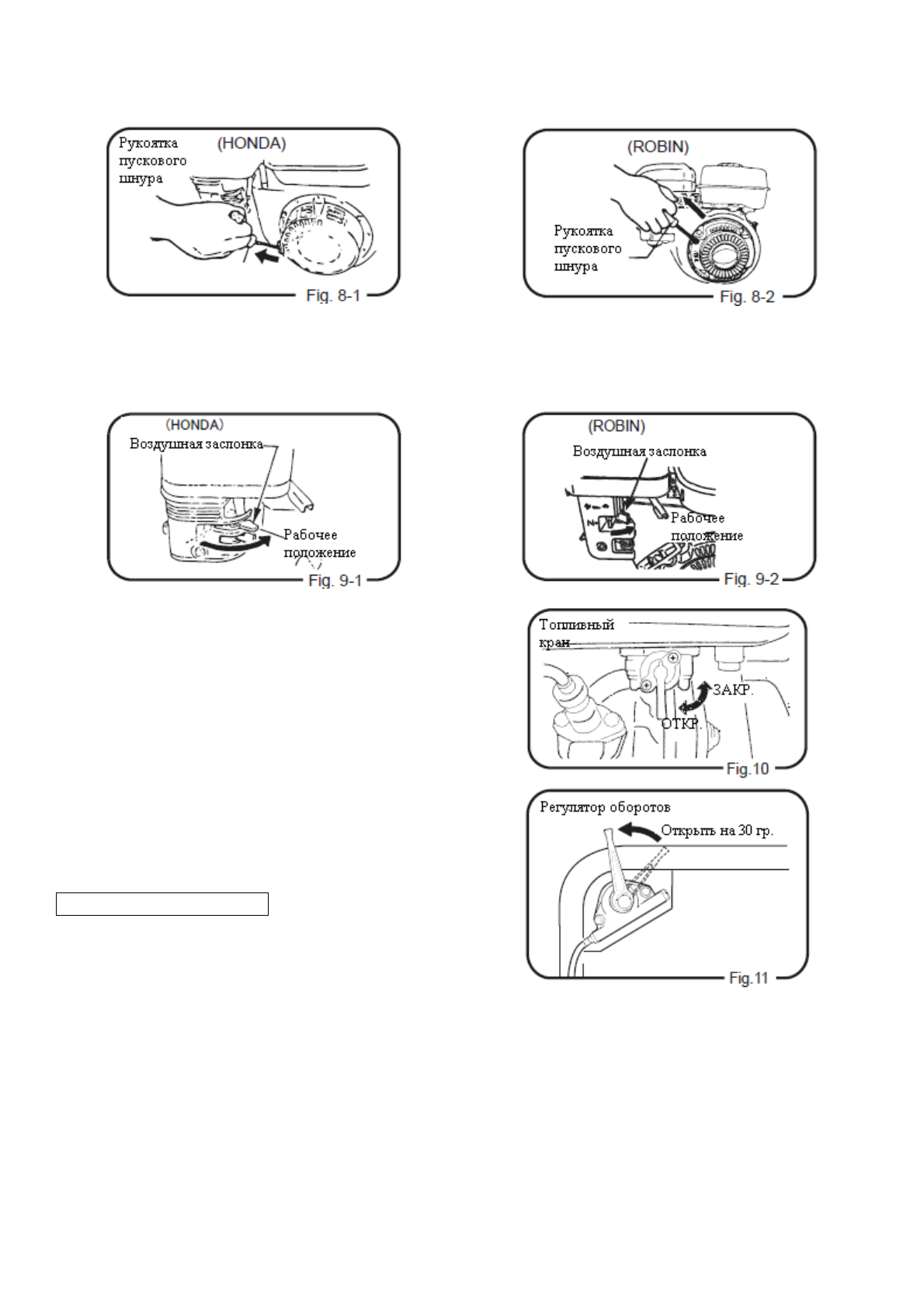 Рукоятка пускового шнура (HONDA)

Fig. 8-1

(ROBIN)

Рукоятка пускового шнура

Fig. 8-2

(HONDA)

Воздушная заслонка

Рабочее положение

Fig. 9-1

(ROBIN)

Воздушная заслонка

Рабочее положение

Fig. 9-2

Топливный кран

ЗАКР.

ОТКР.

Fig.10

Регулятор оборотов

Открыть на 30 гр.

Fig.11