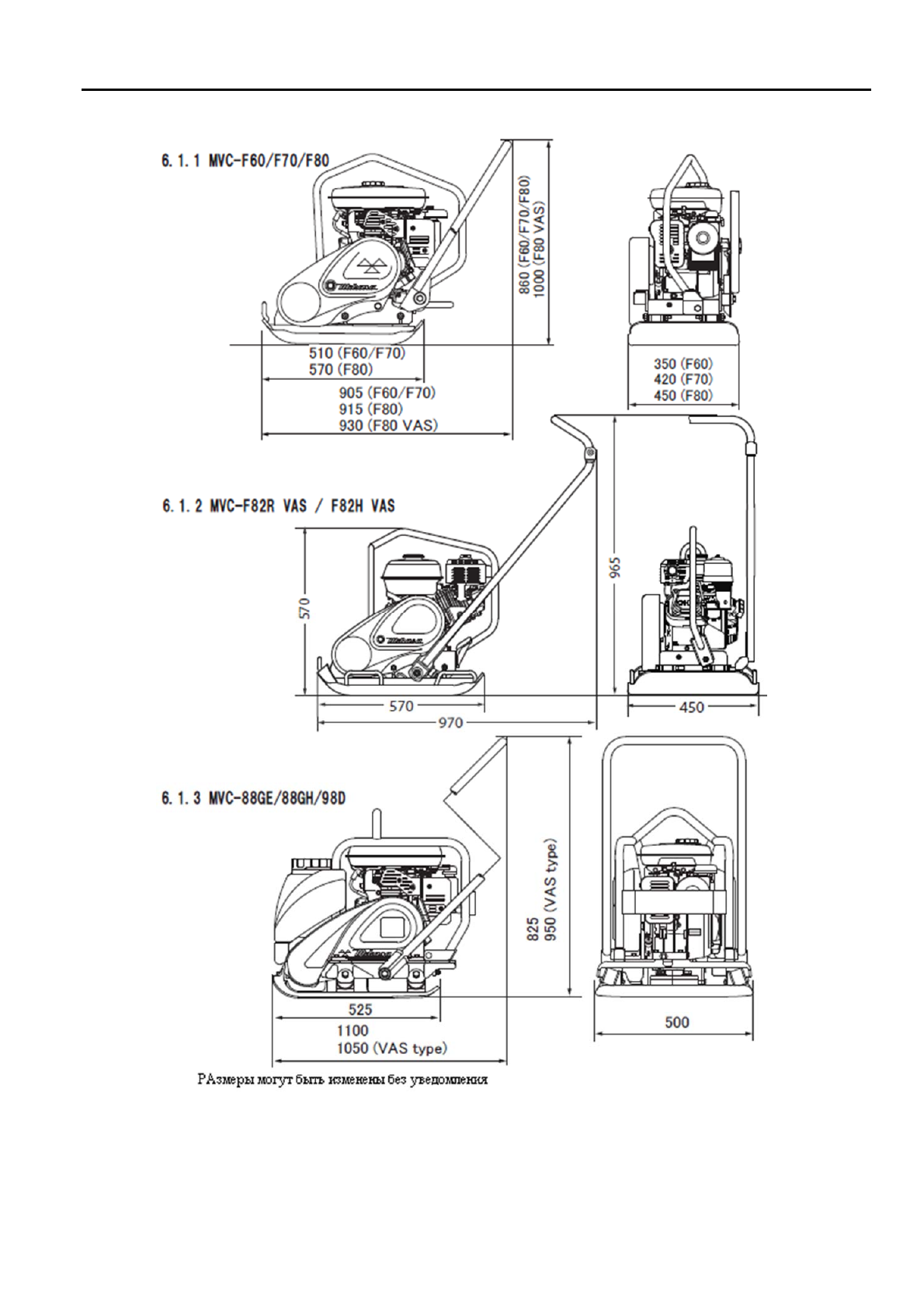 6. 1. 1 MVC-F60/F70/F80

860 (F60/F70/F80)
1000 (F80 VAS)

510 (F60/F70)
570 (F80)
905 (F60/F70)
915 (F80)
930 (F80 VAS)

350 (F60)
420 (F70)
450 (F80)

6. 1. 2 MVC-F82R VAS / F82H VAS

570
965
570
970
450

6. 1. 3 MVC-88GE/88GH/98D

825
950 (VAS type)
525
1100
1050 (VAS type)
500

РАзмеры могут быть изменены без уведомления