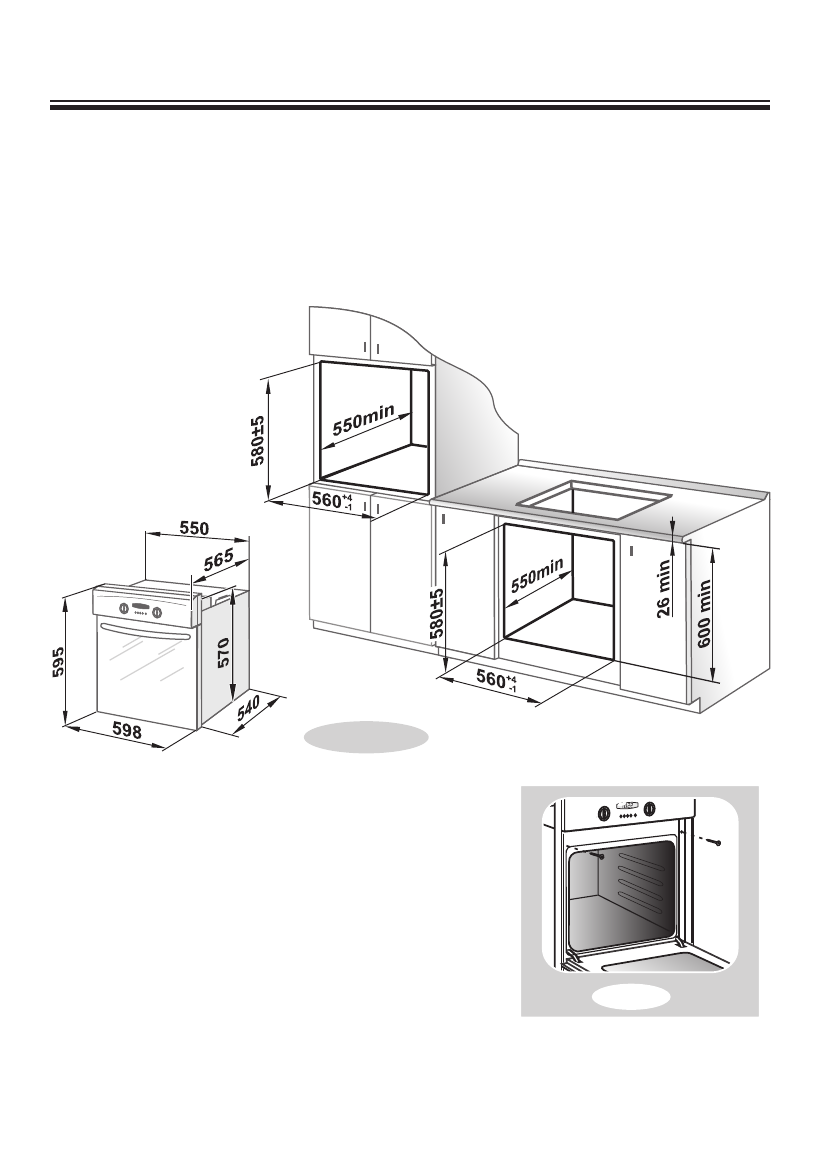 580±5

550min

$560^{+4}_{-1}$

550

565

595

570

598

540

580±5

550min

$560^{+4}_{-1}$

26 min

600 min