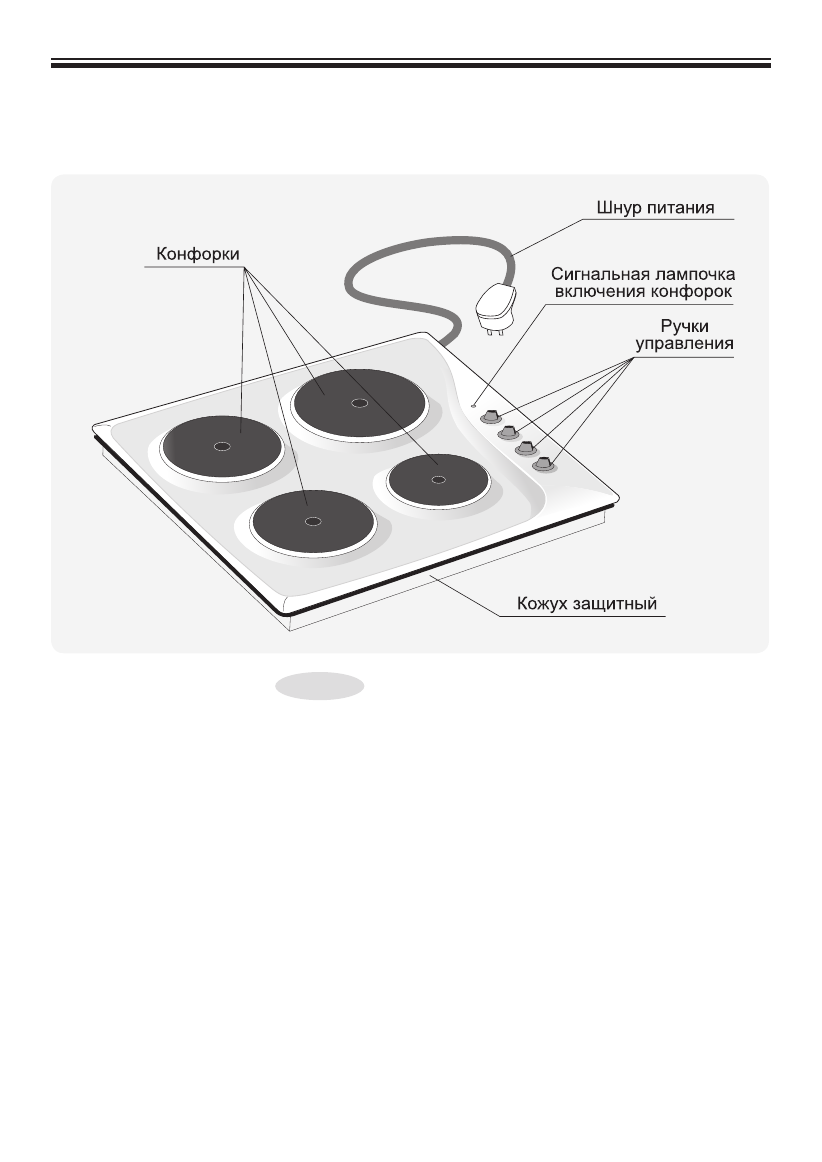 Шнур питания

Конфорки

Сигнальная лампочка включения конфорок

Ручки управления

Кожух защитный