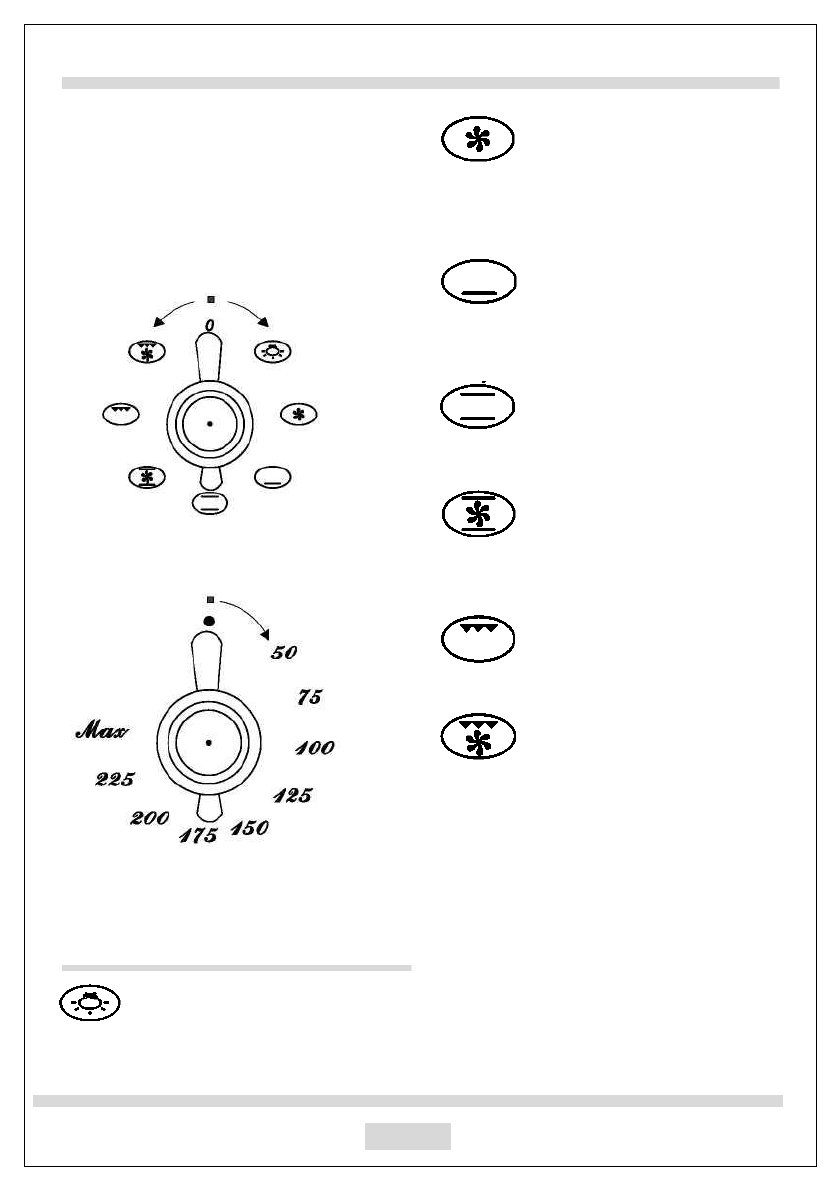 0

50

75

100

125

150

175

200

225

Max