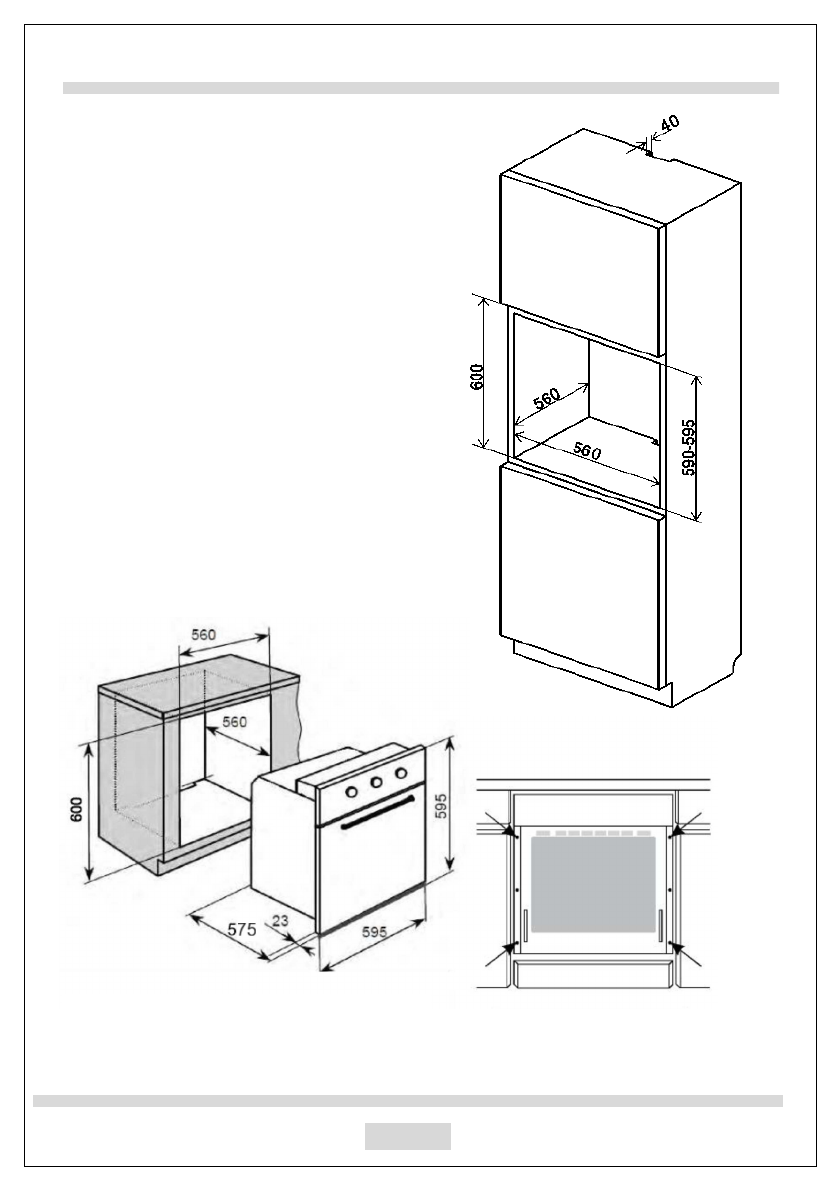 40

600

560

560

590-595

560

560

600

595

575

23

595