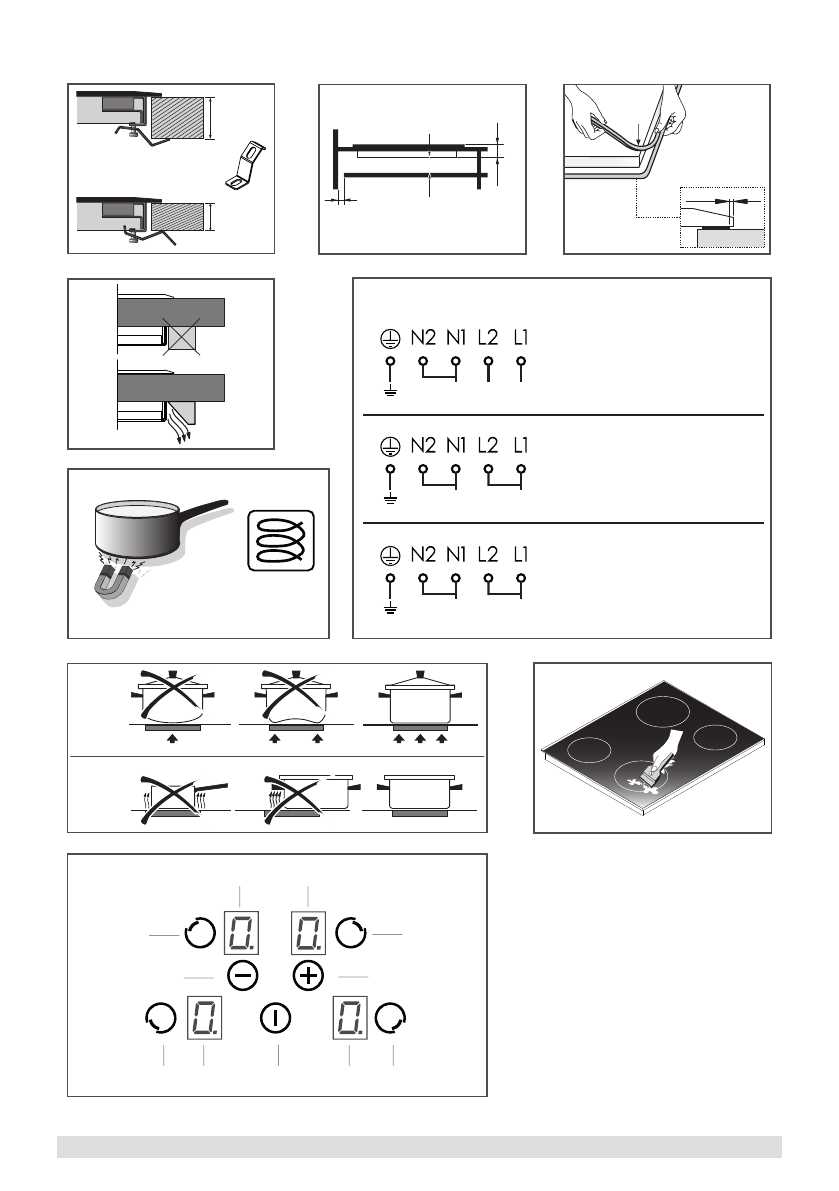 N2 N1 L2 L1

N2 N1 L2 L1

N2 N1 L2 L1

0. 0.

0. 0.