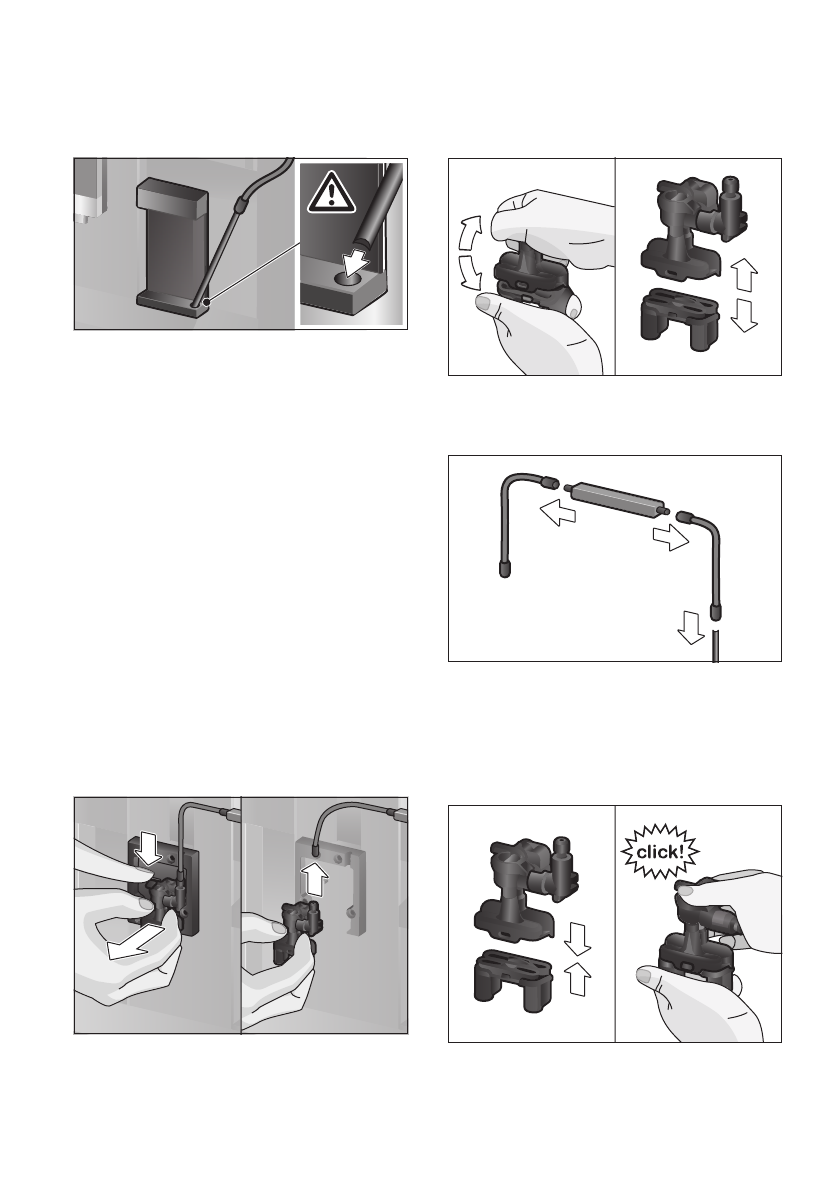 click!