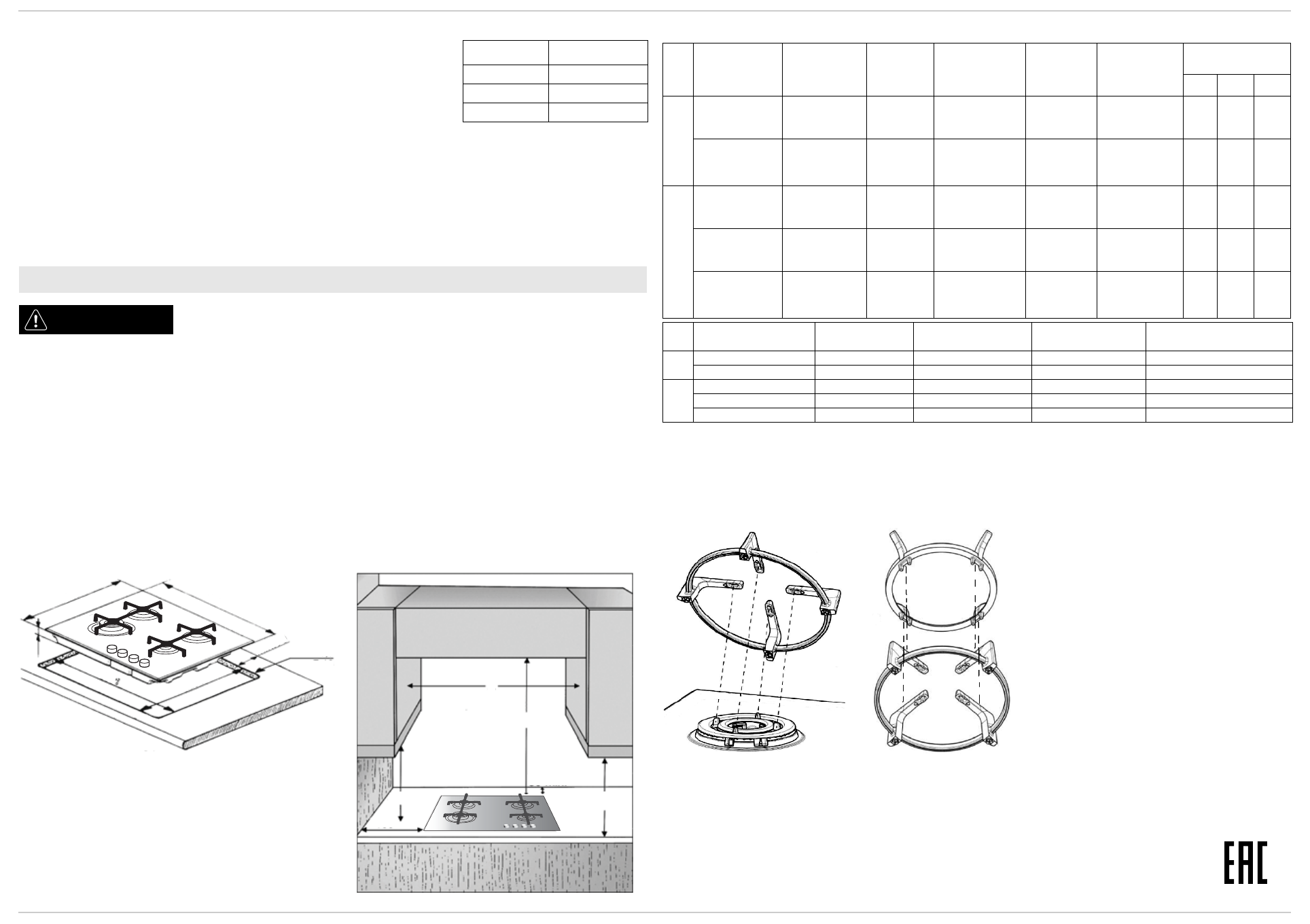 EAC