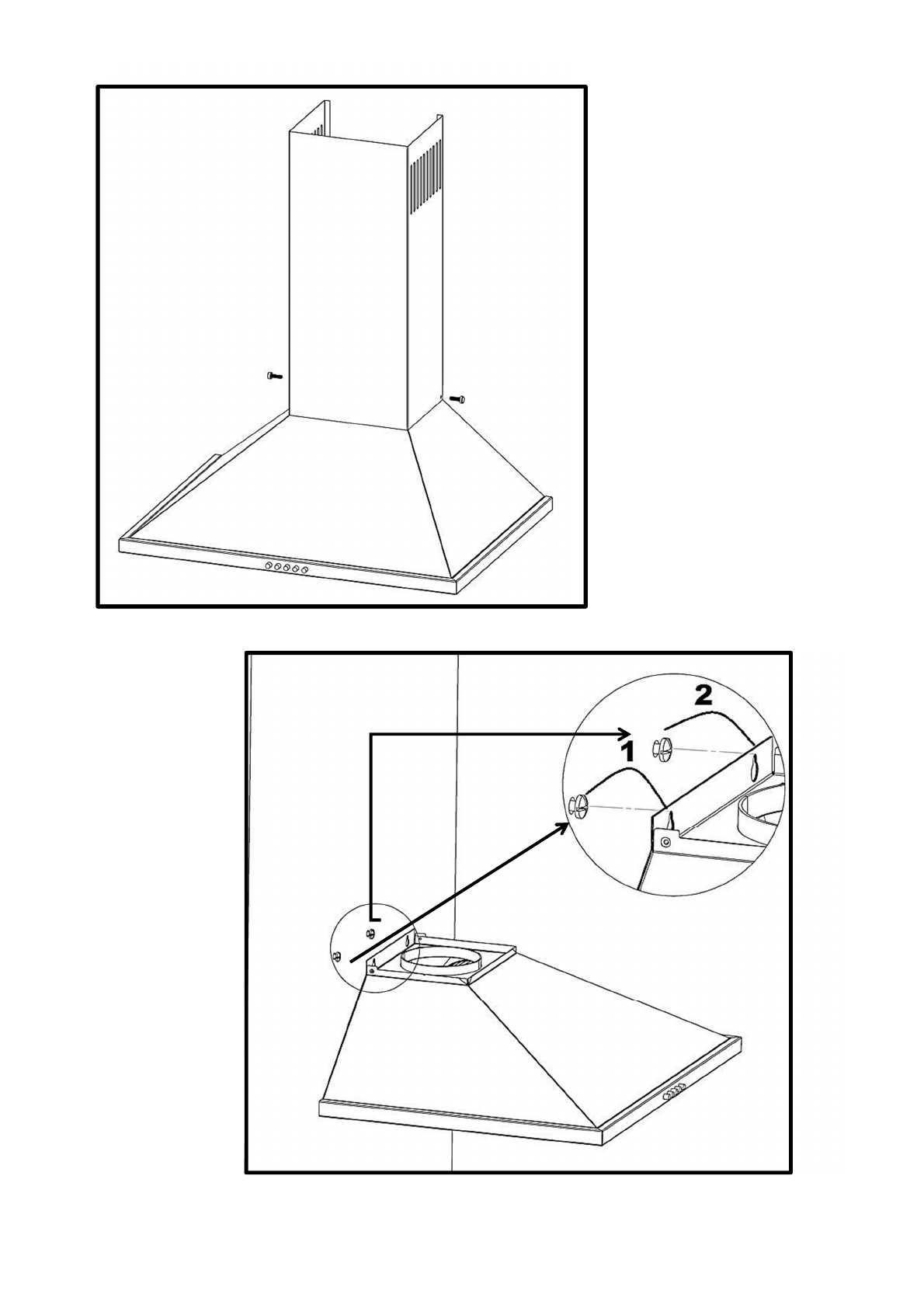 2
1