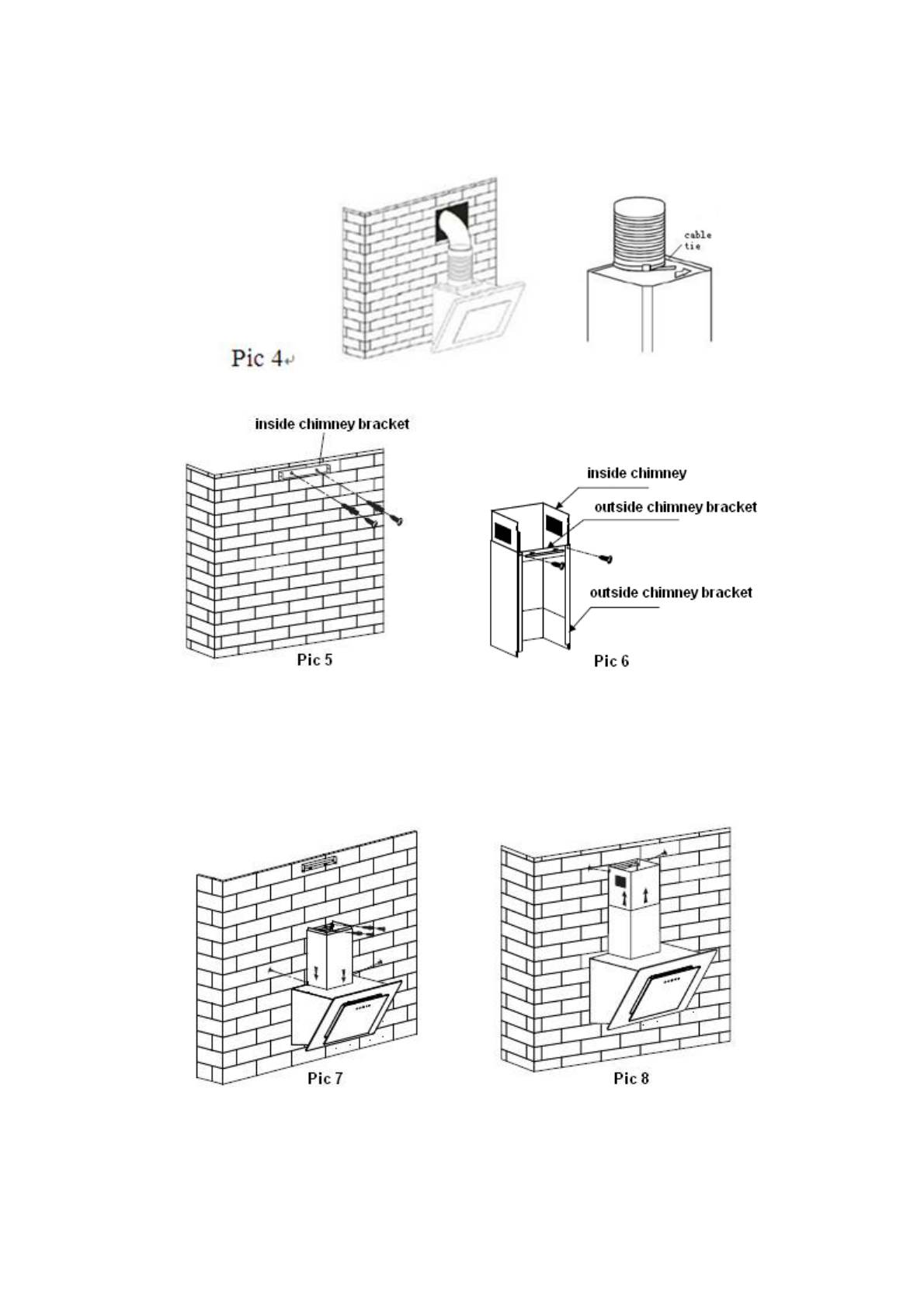 cable tie

Pic 4

inside chimney bracket

Pic 5

inside chimney

outside chimney bracket

outside chimney bracket

Pic 6

Pic 7

Pic 8