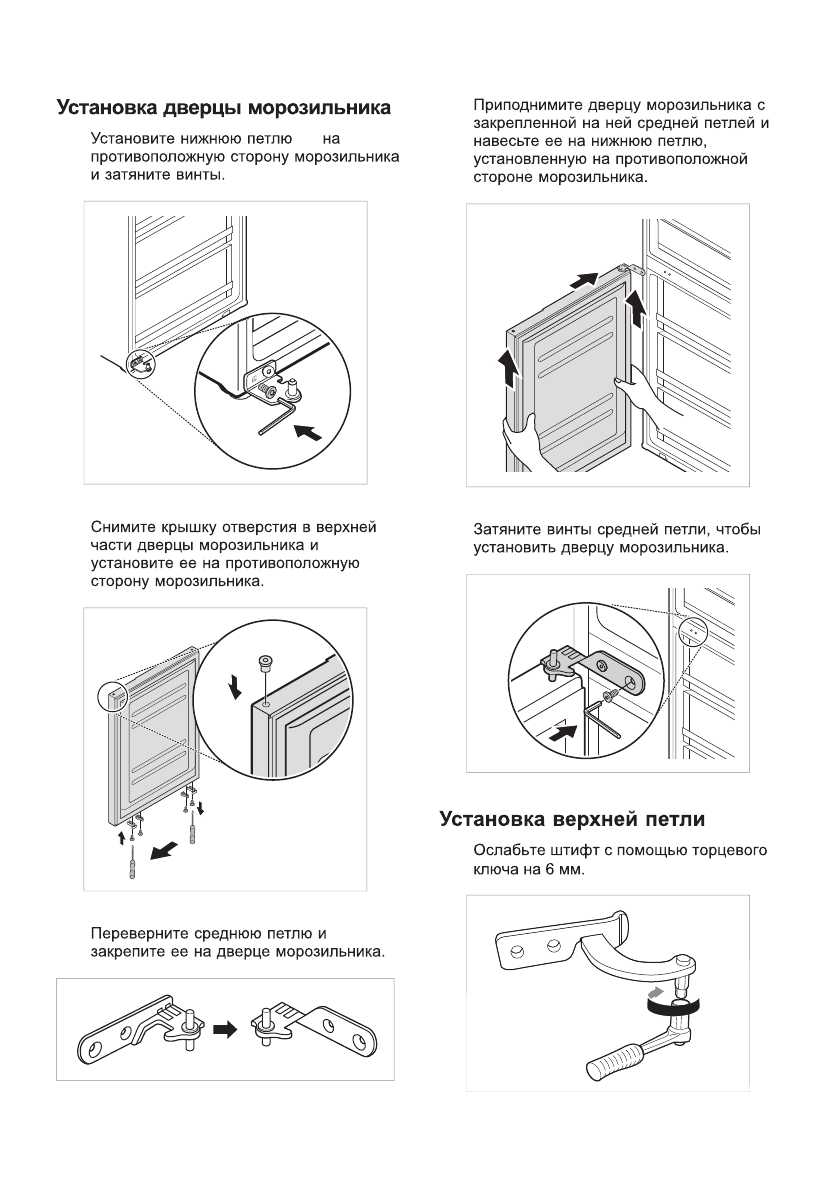 Установка дверцы морозильника

Установите нижнюю петлю на противоположную сторону морозильника и затяните винты.

Снимите крышку отверстия в верхней части дверцы морозильника и установите ее на противоположную сторону морозильника.

Переверните среднюю петлю и закрепите ее на дверце морозильника.

Приподнимите дверцу морозильника с закрепленной на ней средней петлей и навесьте ее на нижнюю петлю, установленную на противоположной стороне морозильника.

Затяните винты средней петли, чтобы установить дверцу морозильника.

Установка верхней петли

Ослабьте штифт с помощью торцевого ключа на 6 мм.