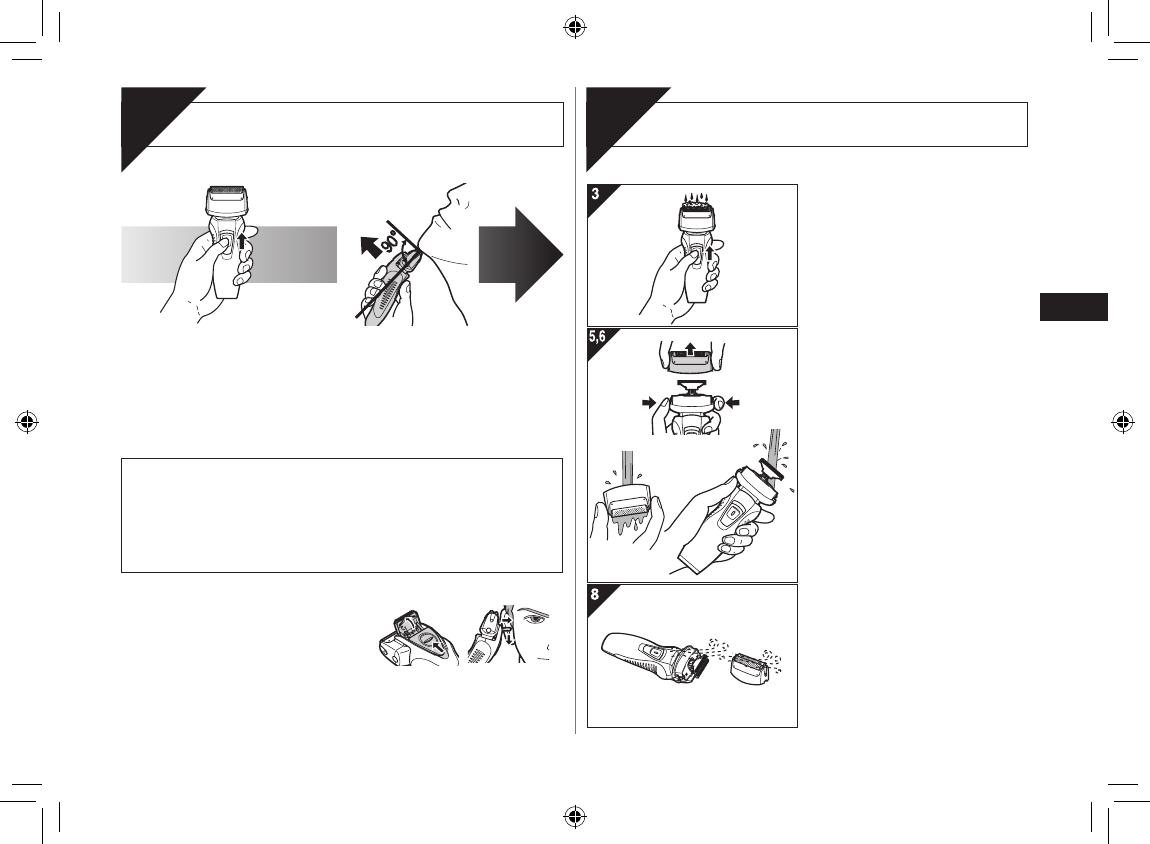 90°

3

5,6

8