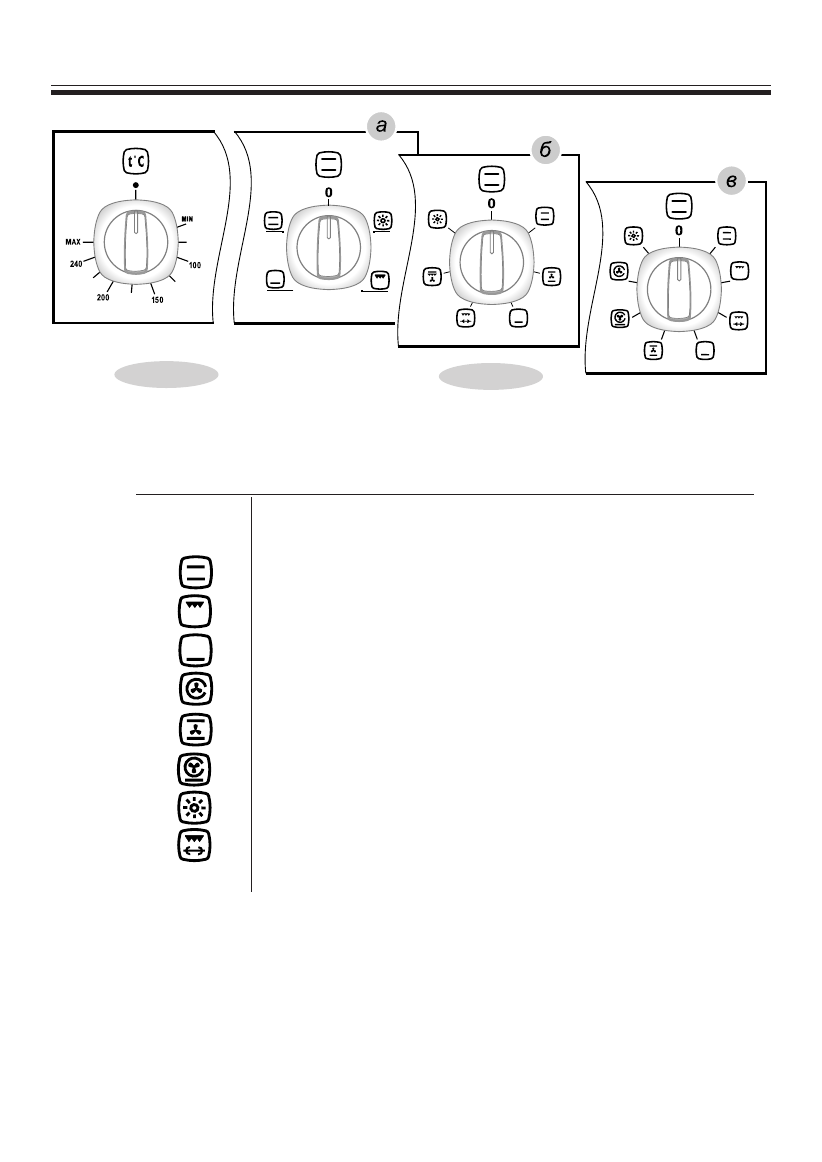 t°C

MIN

100

150

200

240

MAX

а

0

б

0

в

0