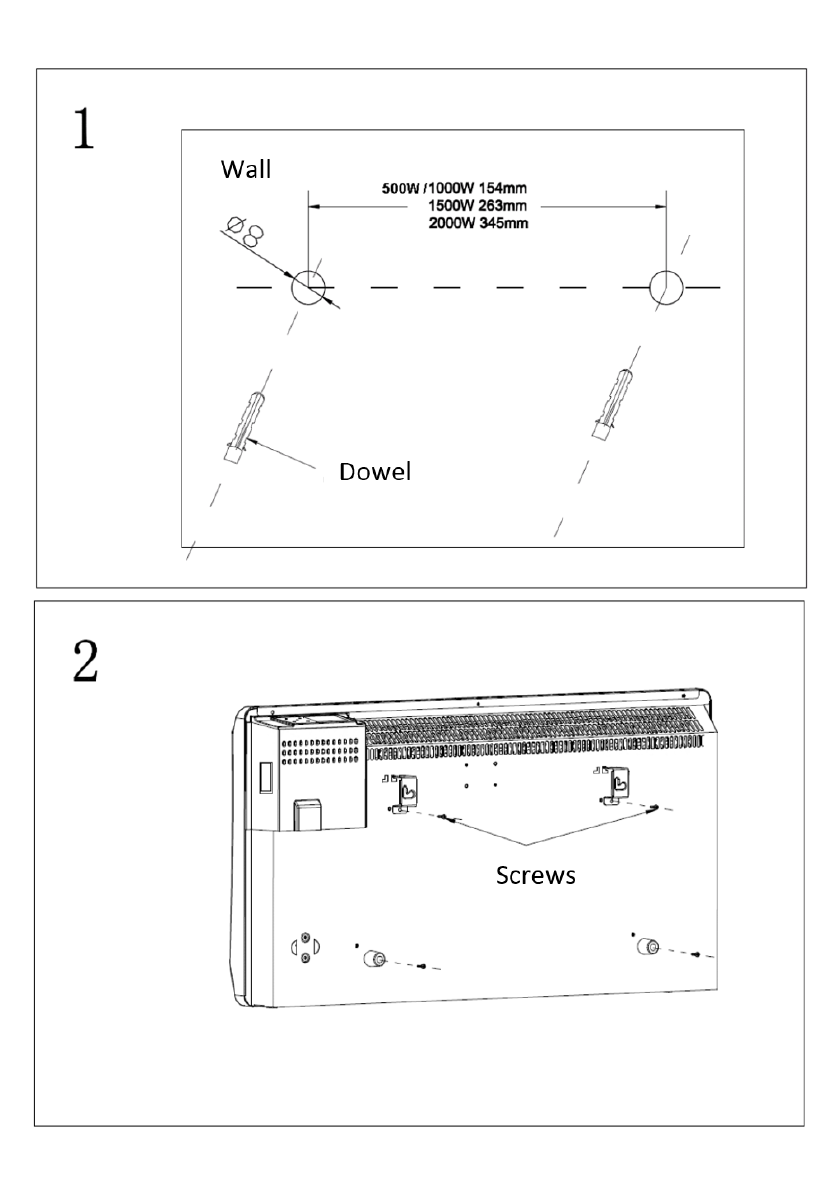 1

Wall

500W /1000W 154mm
1500W 263mm
2000W 345mm

Ø8

Dowel

2

Screws