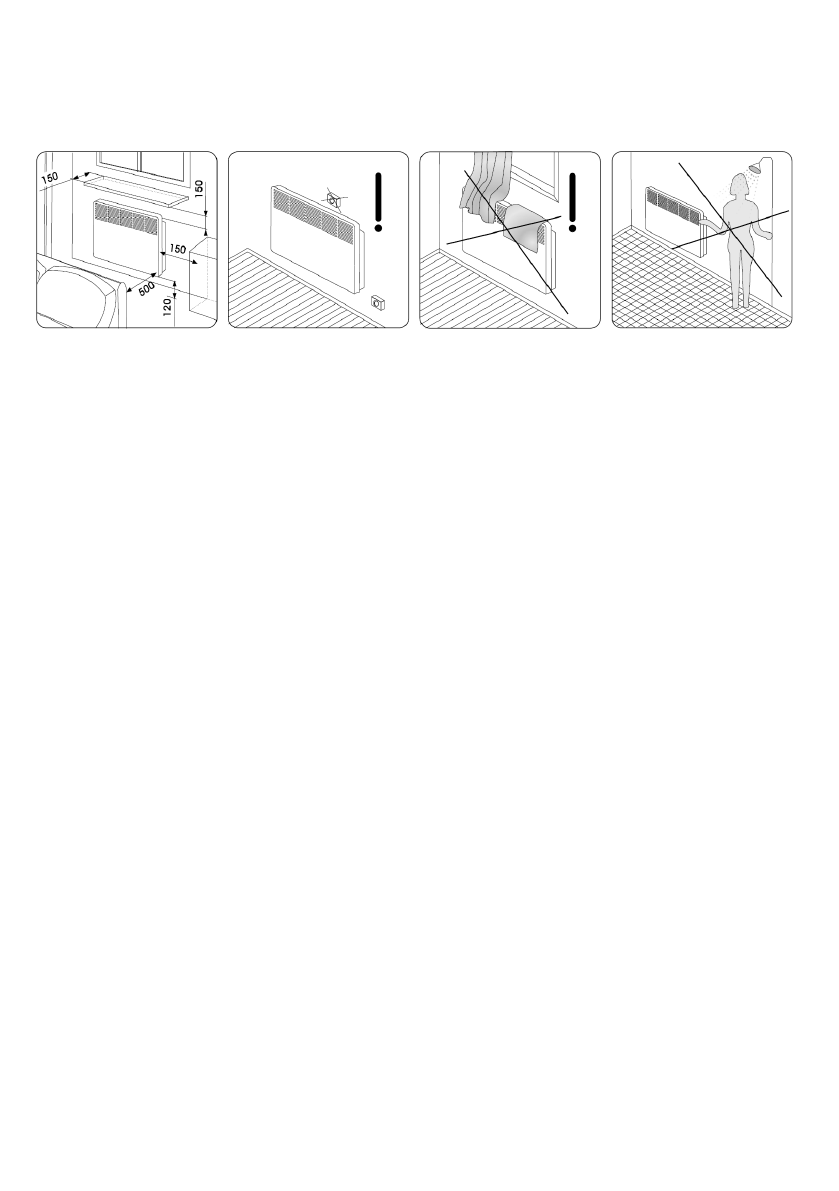 150
150
150
500
120