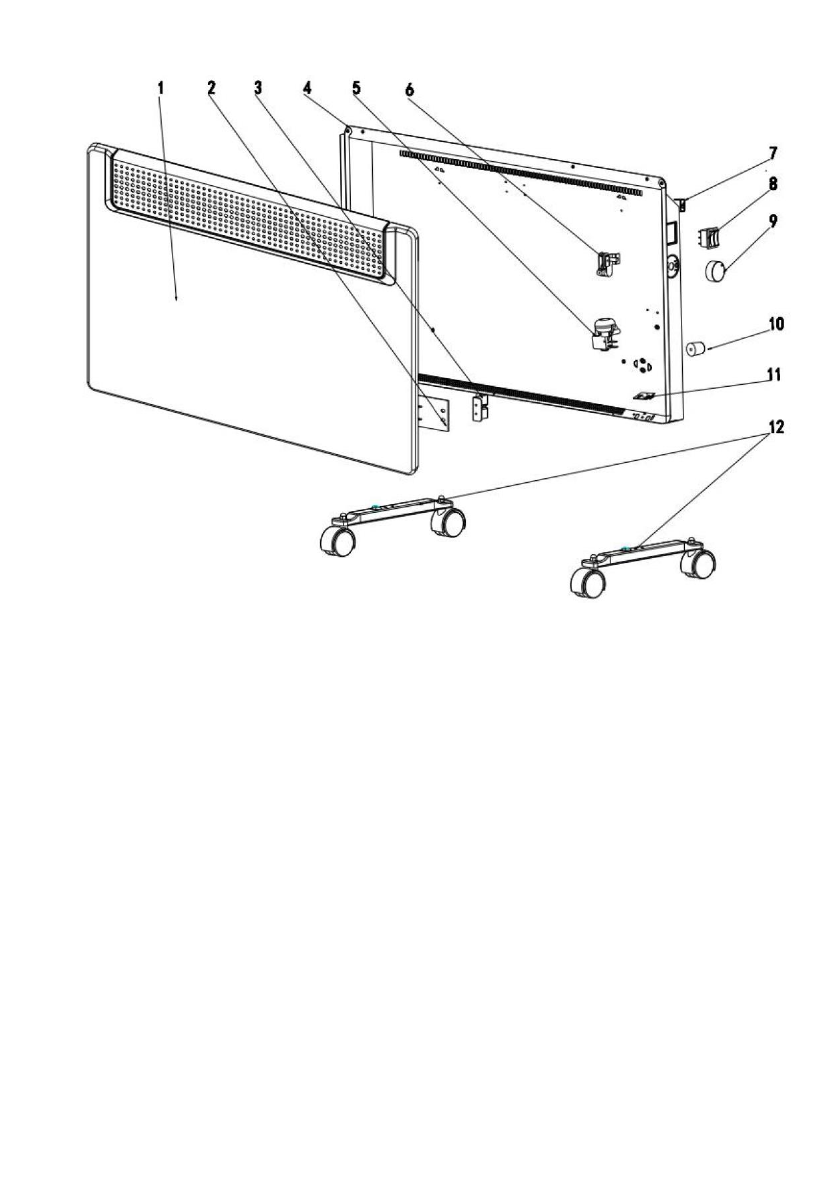 1
2
3
4
5
6
7
8
9
10
11
12