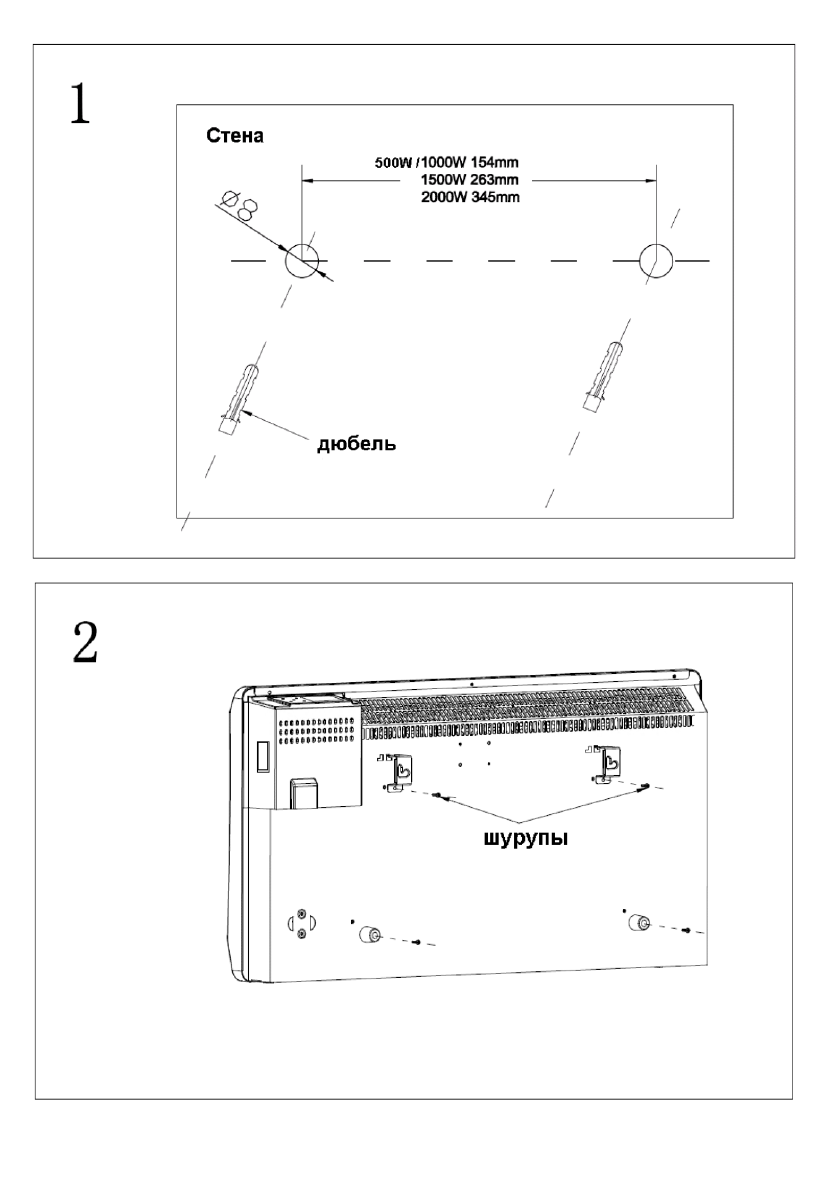 1

Стена

500W /1000W 154mm
1500W 263mm
2000W 345mm

Ø8

дюбель

2

шурупы