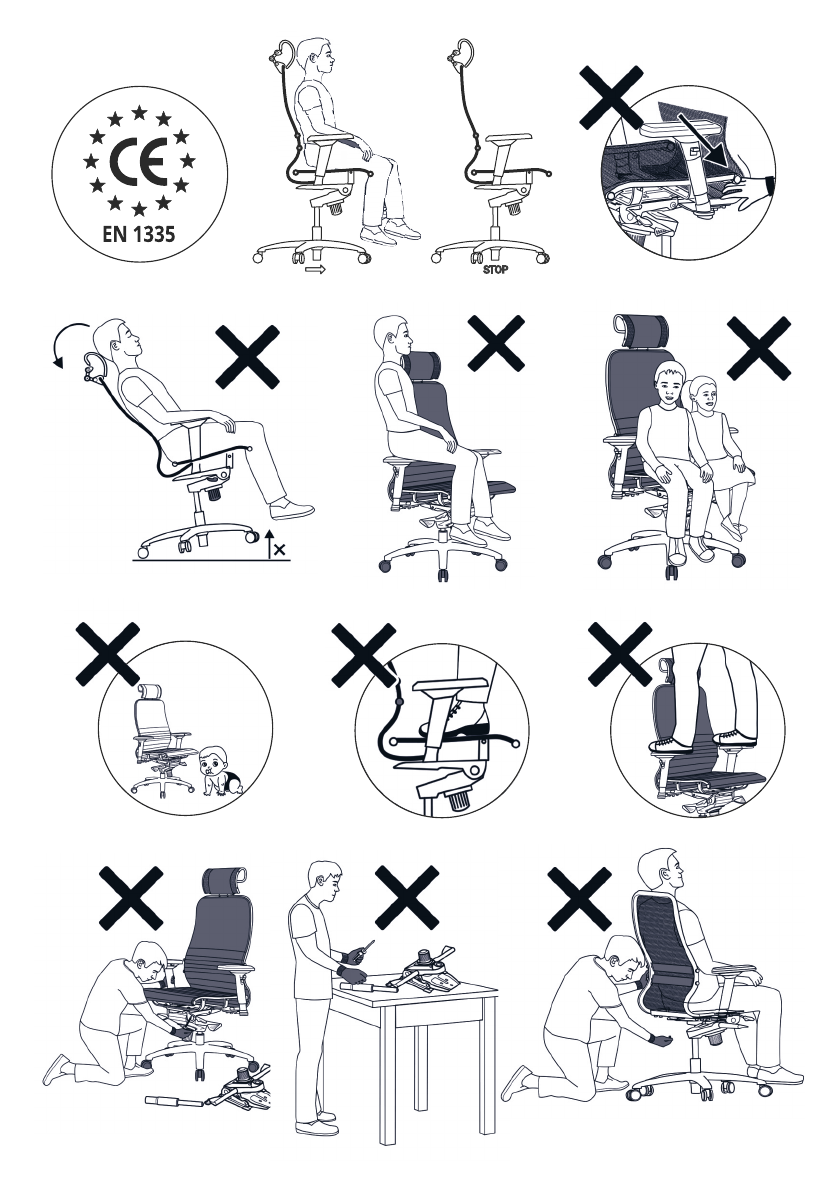 CE
EN 1335

STOP