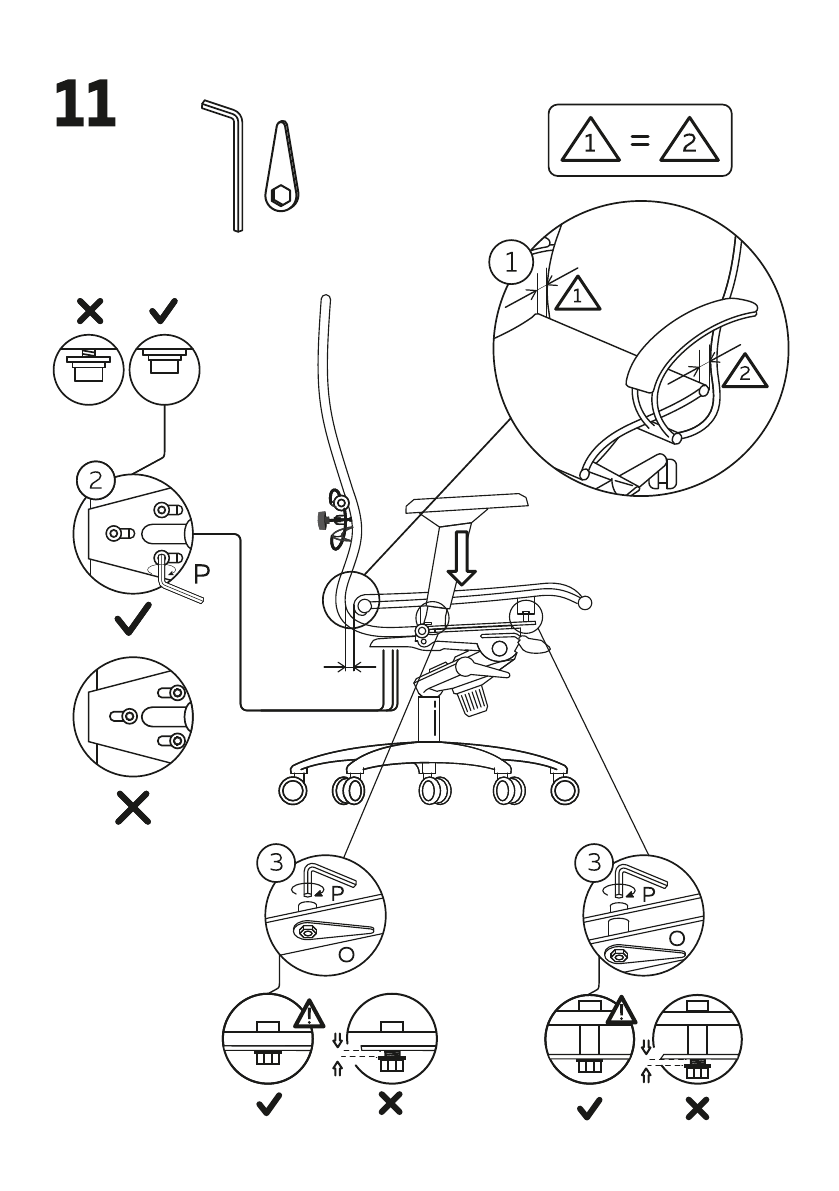 11

1 = 2

1

1

2

2

P

3

P

3

P