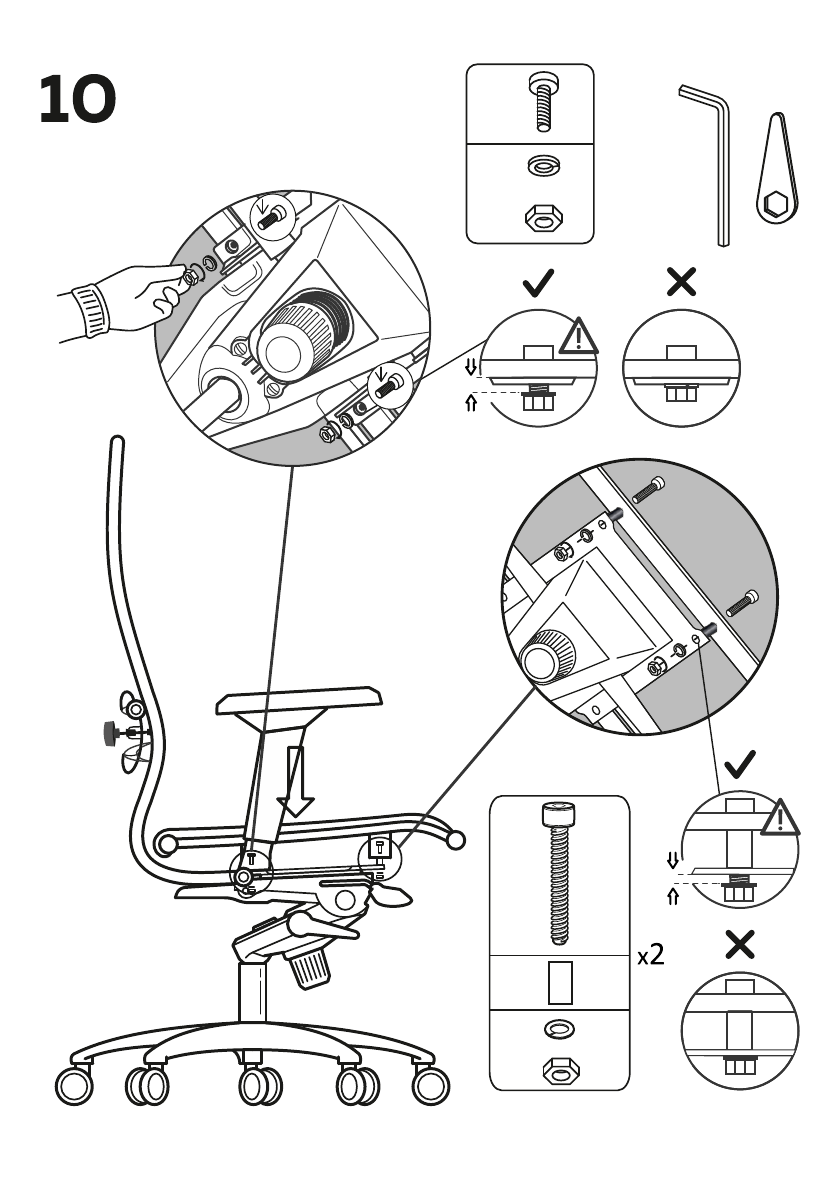 10

x2