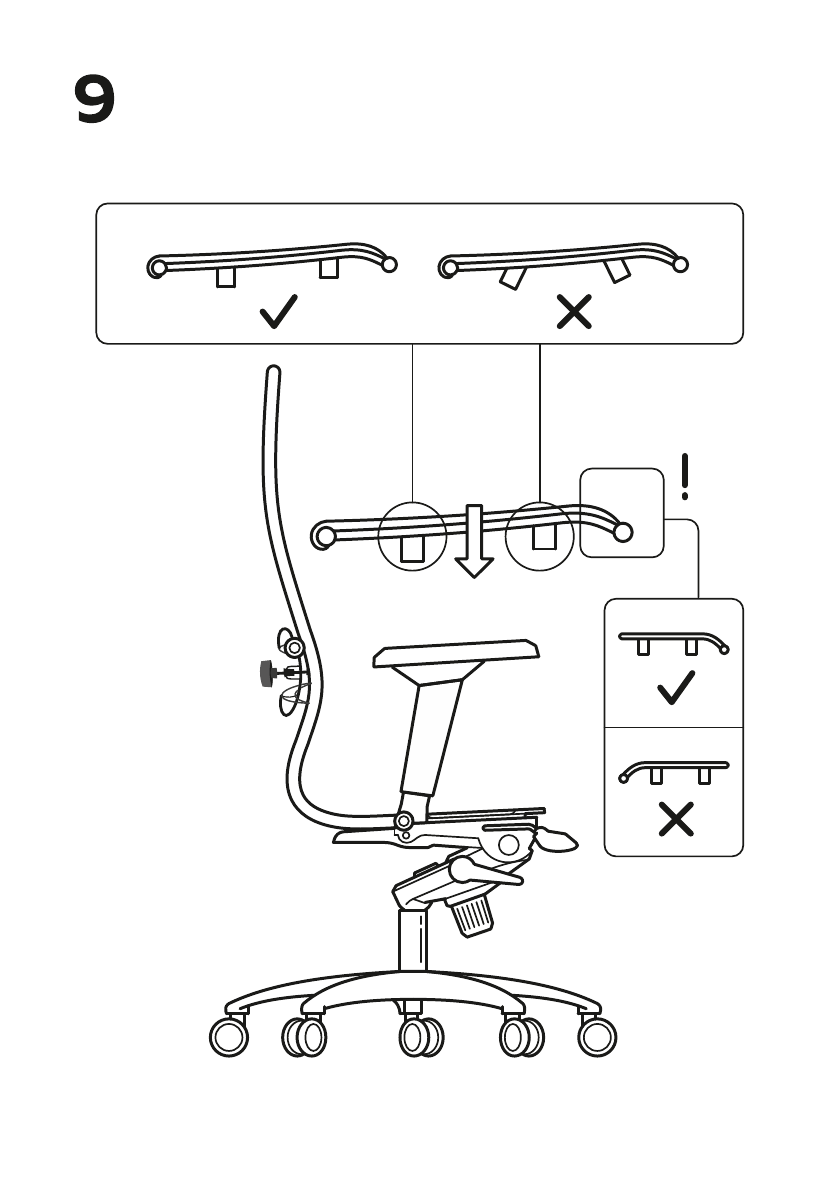 9

!