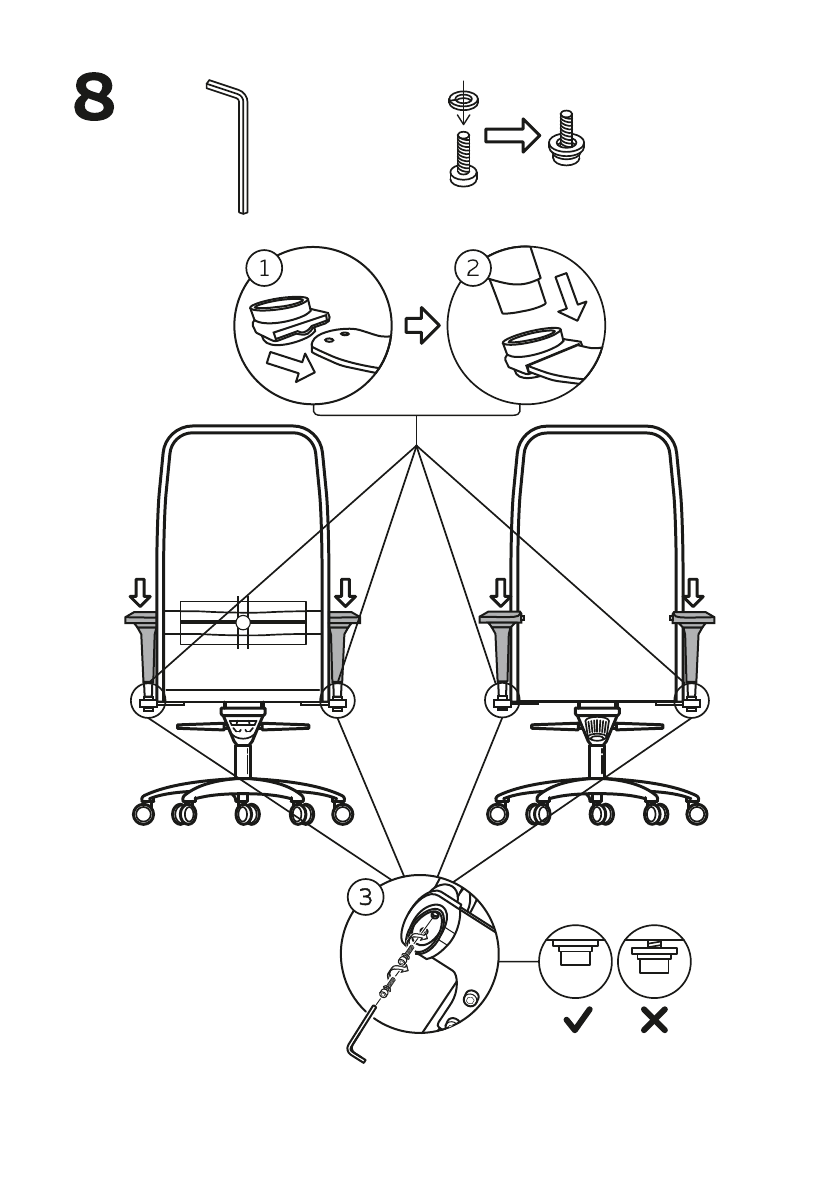 8

1

2

3