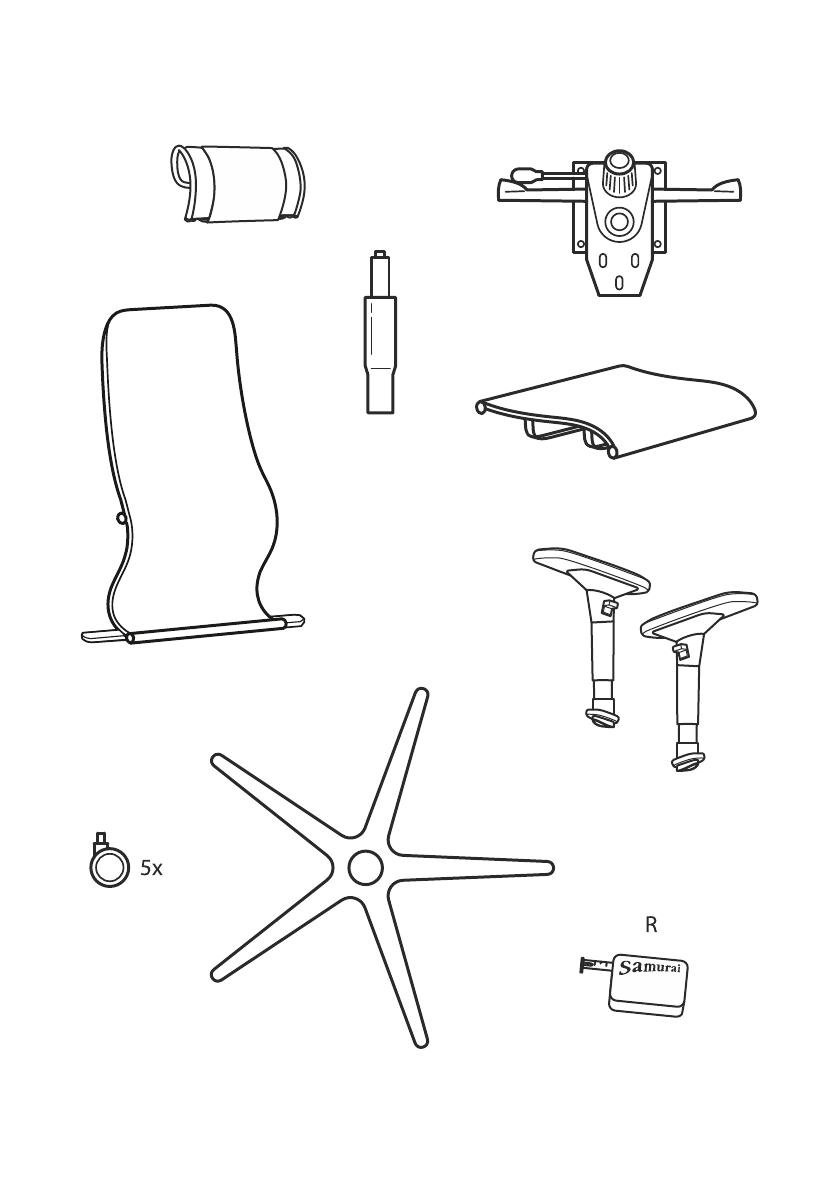 5x

R

Samurai