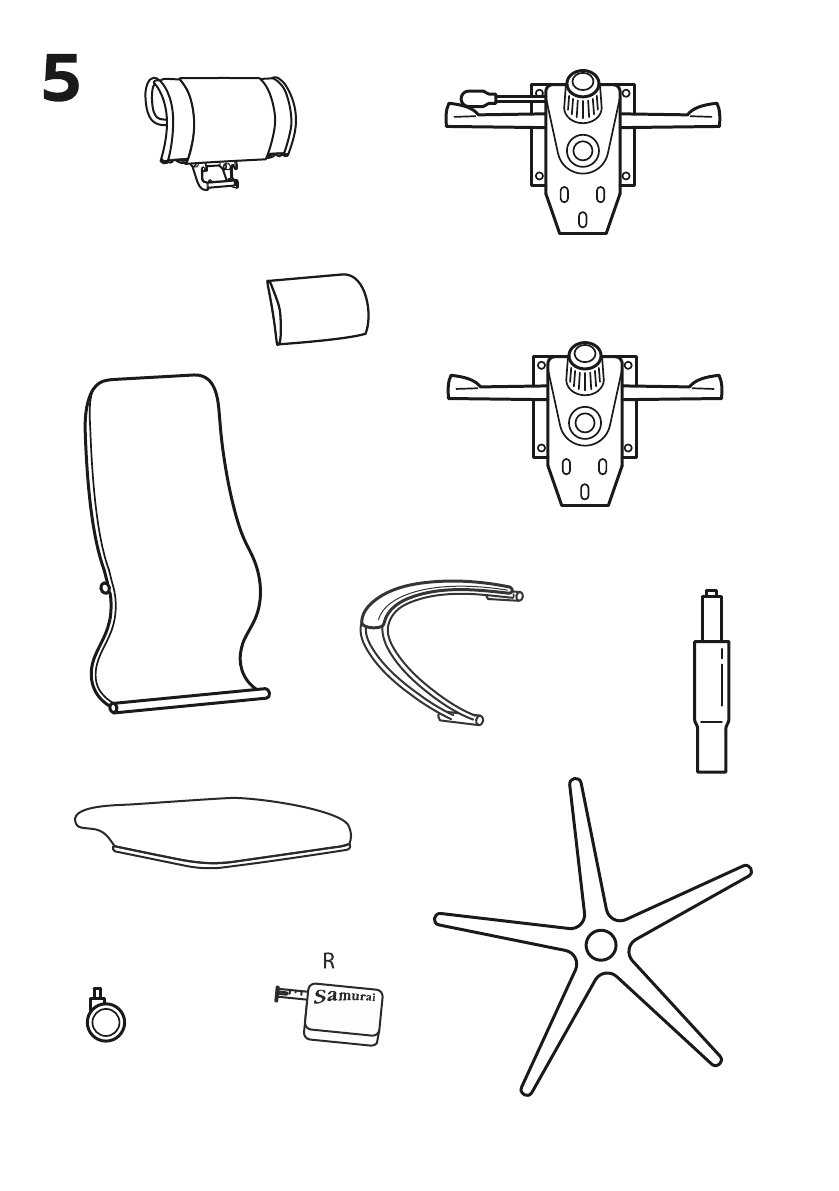 5

R

Samurai