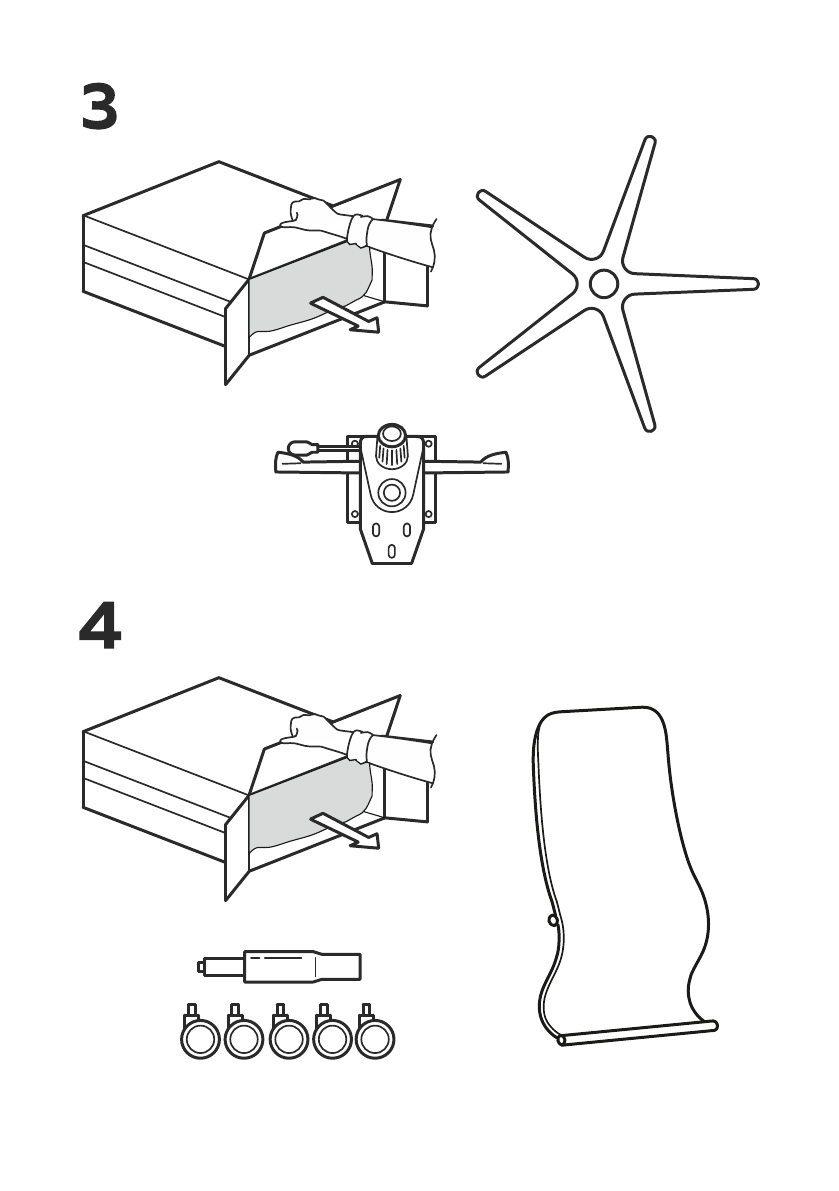 3

4