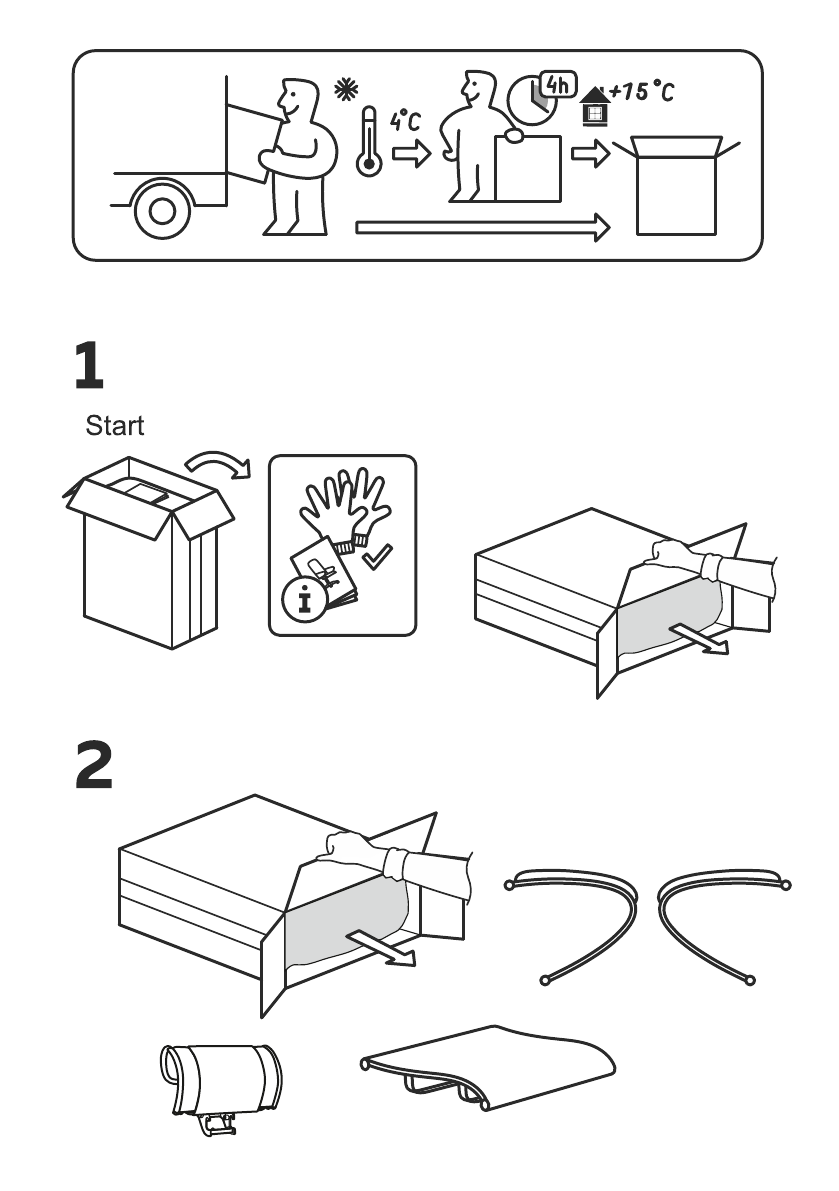 4°C
4h
+15°C

1

Start

2