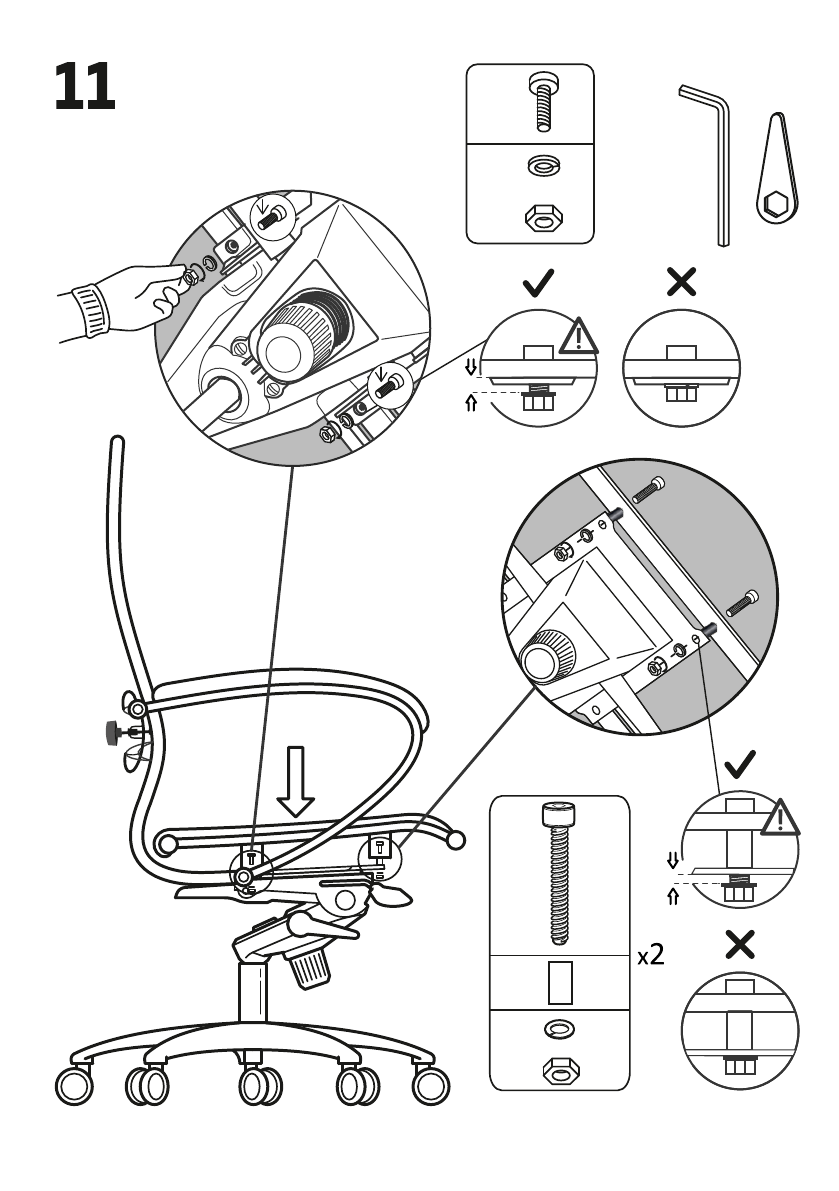 11

x2