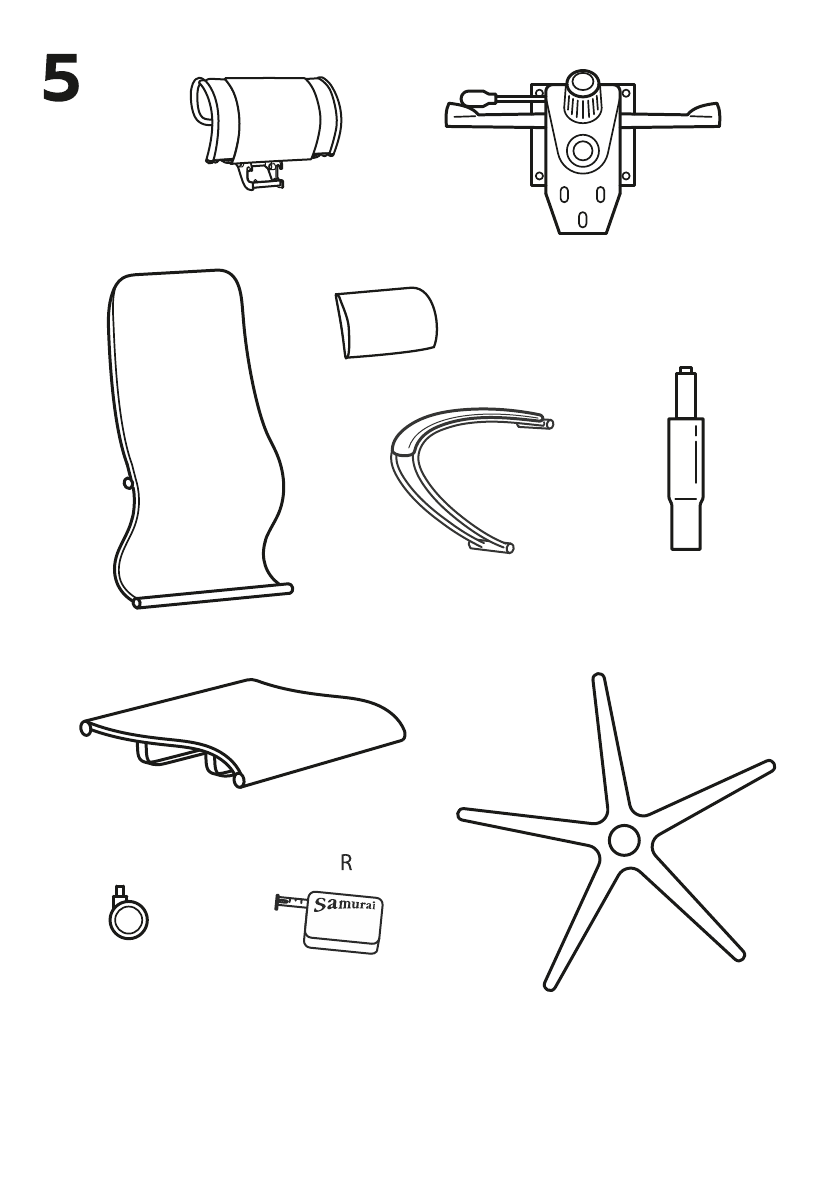 5

R

Samurai