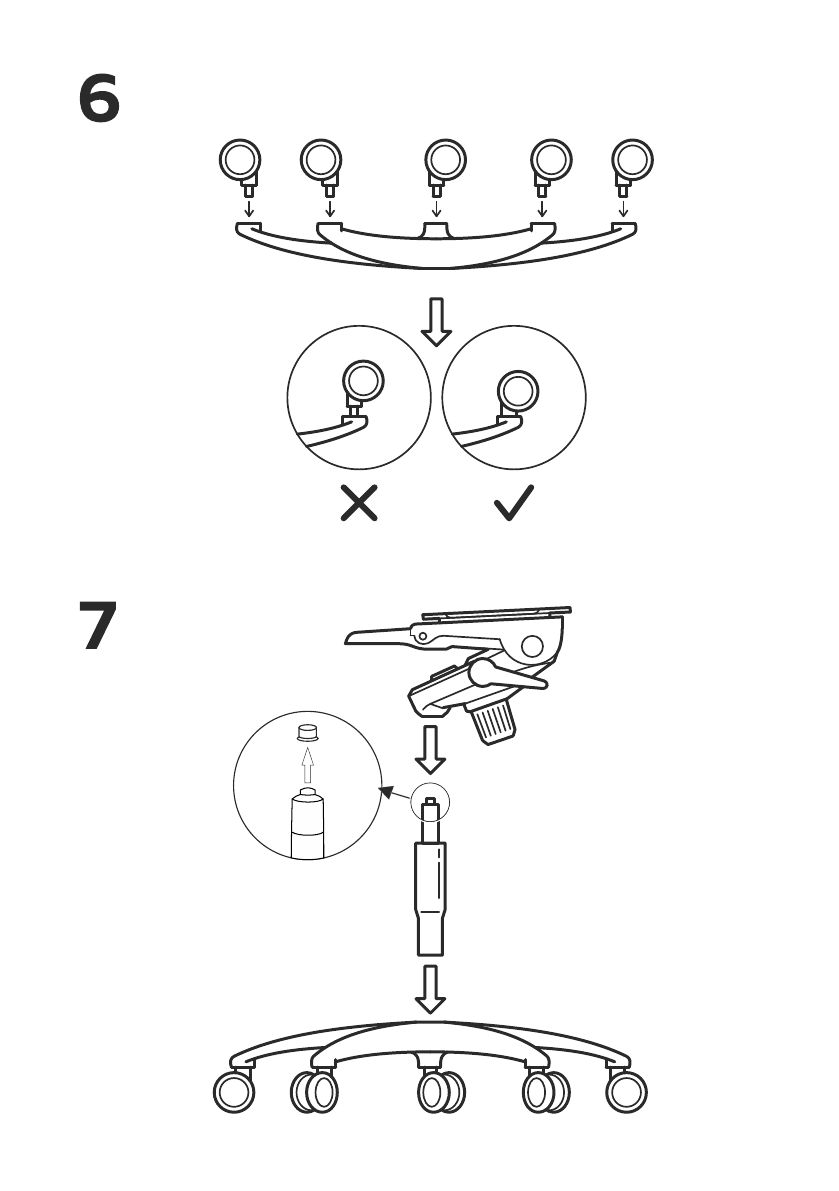 6

7