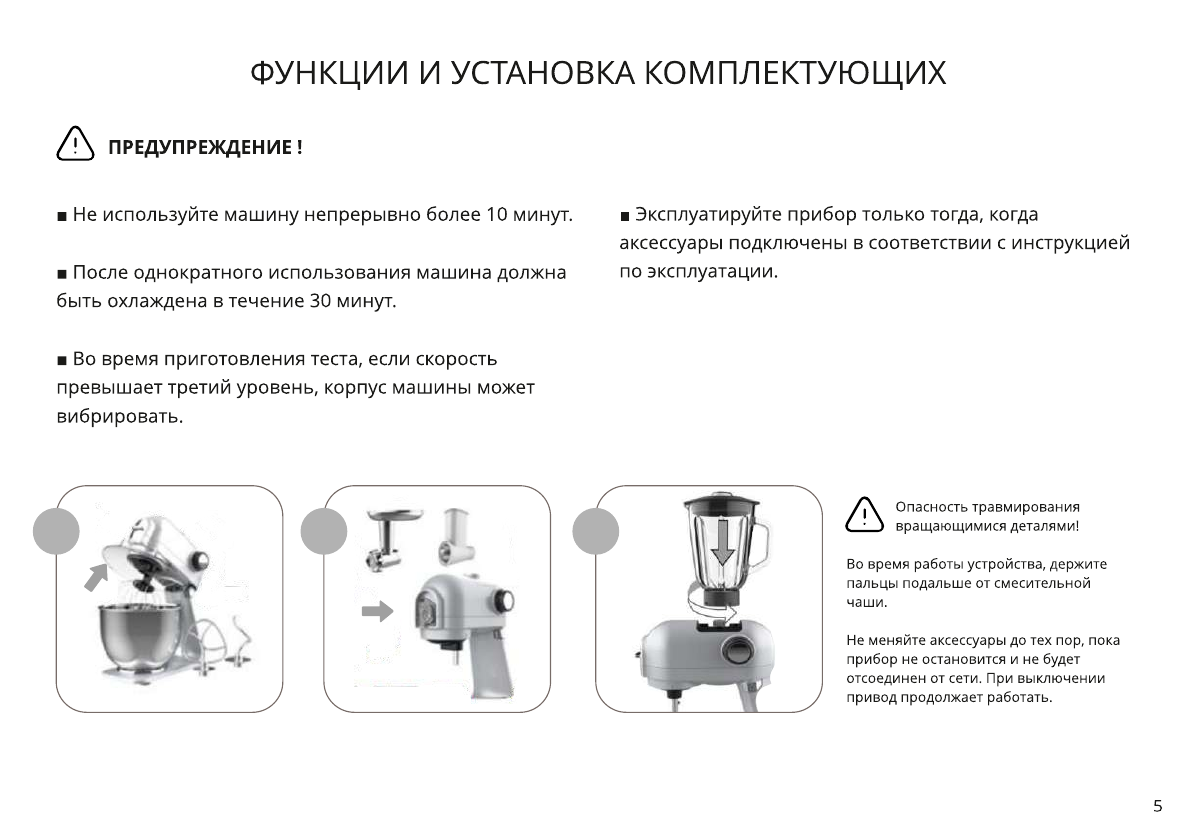 ФУНКЦИИ И УСТАНОВКА КОМПЛЕКТУЮЩИХ

ПРЕДУПРЕЖДЕНИЕ !

■ Не используйте машину непрерывно более 10 минут.

■ После однократного использования машина должна быть охлаждена в течение 30 минут.

■ Во время приготовления теста, если скорость превышает третий уровень, корпус машины может вибрировать.

■ Эксплуатируйте прибор только тогда, когда аксессуары подключены в соответствии с инструкцией по эксплуатации.

Опасность травмирования вращающимися деталями!

Во время работы устройства, держите пальцы подальше от смесительной чаши.

Не меняйте аксессуары до тех пор, пока прибор не остановится и не будет отсоединен от сети. При выключении привод продолжает работать.

5