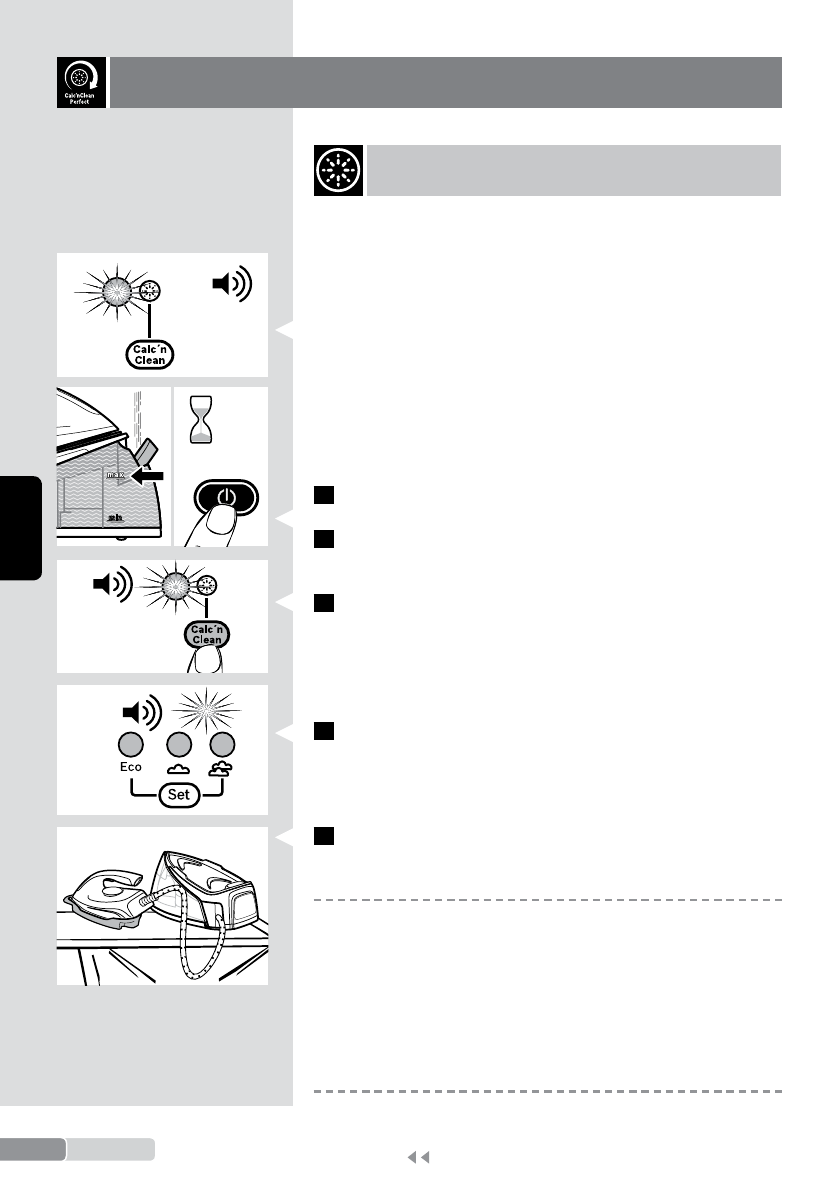 Calc'nClean Perfect

Calc'n Clean

max

Calc'n Clean

Eco

Set