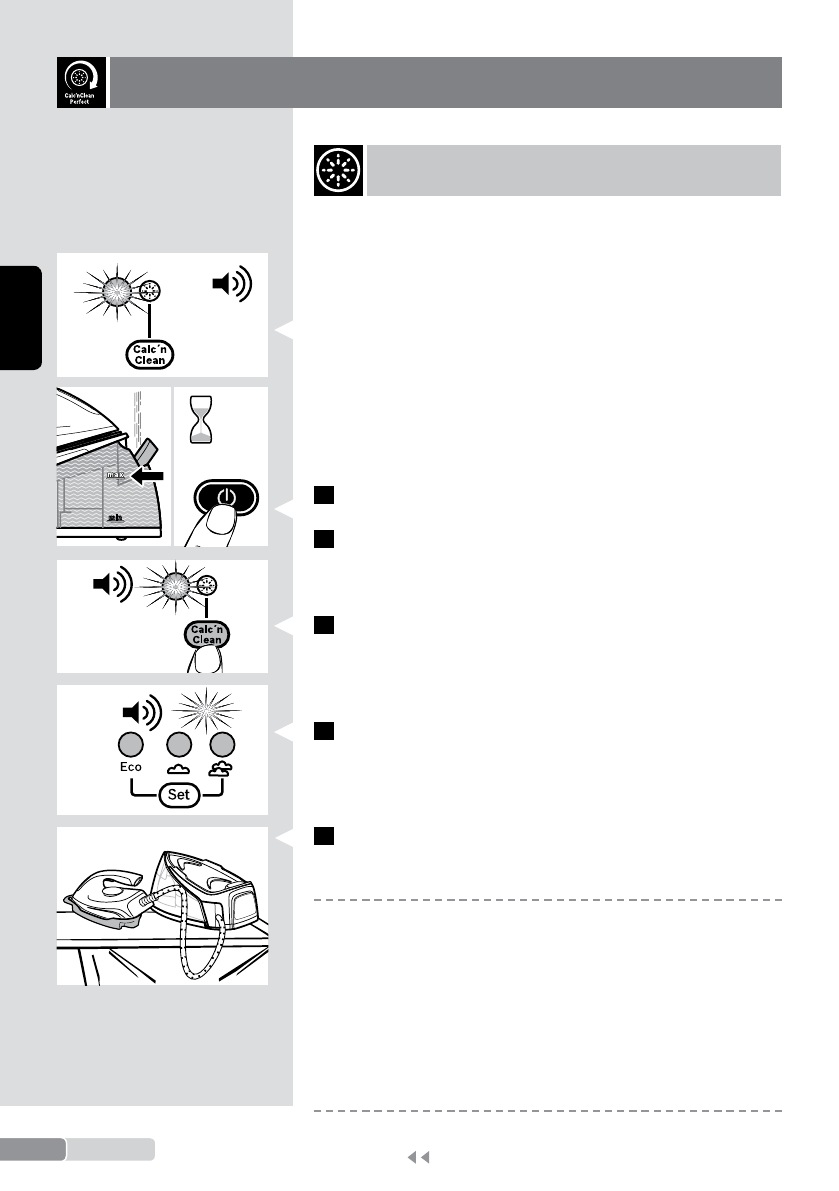 Calc'nClean Perfect

Calc'n Clean

max

Calc'n Clean

Eco

Set